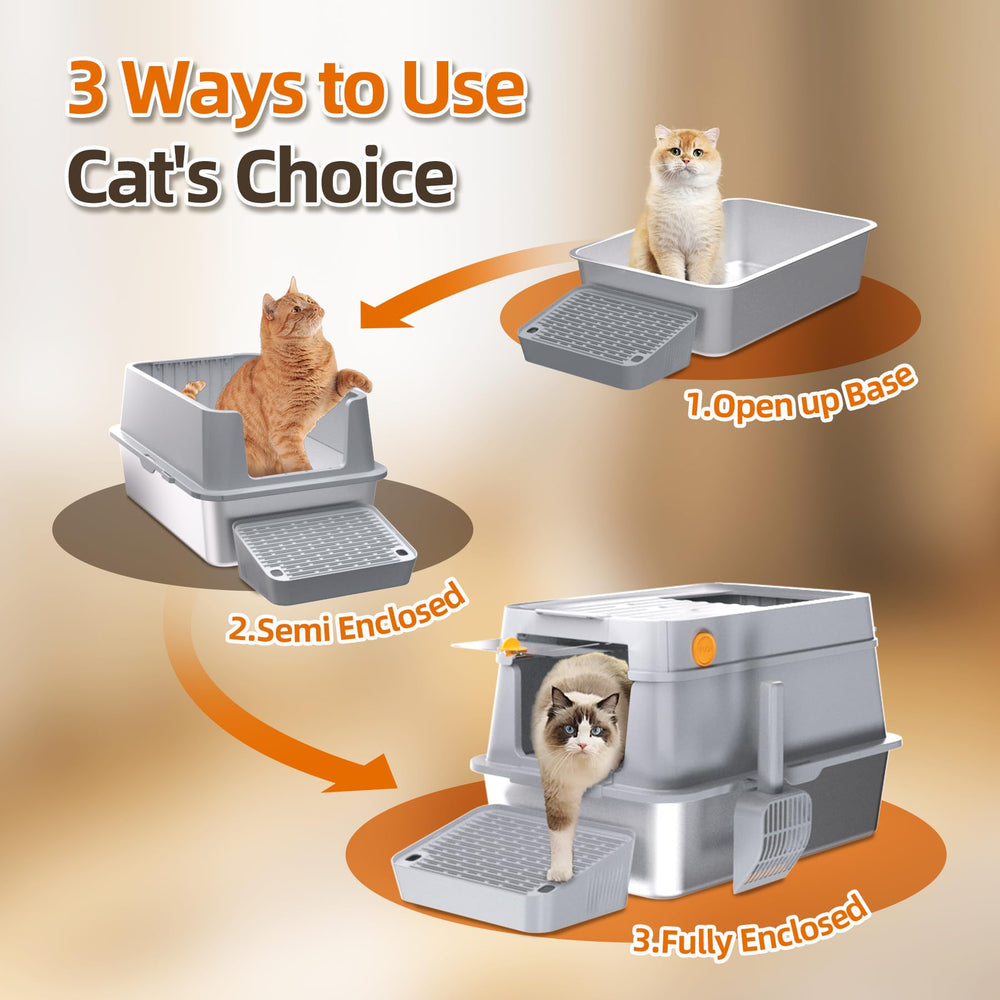 3 Ways to Use
Cat's Choice

1.Open up Base

2.Semi Enclosed

3.Fully Enclosed