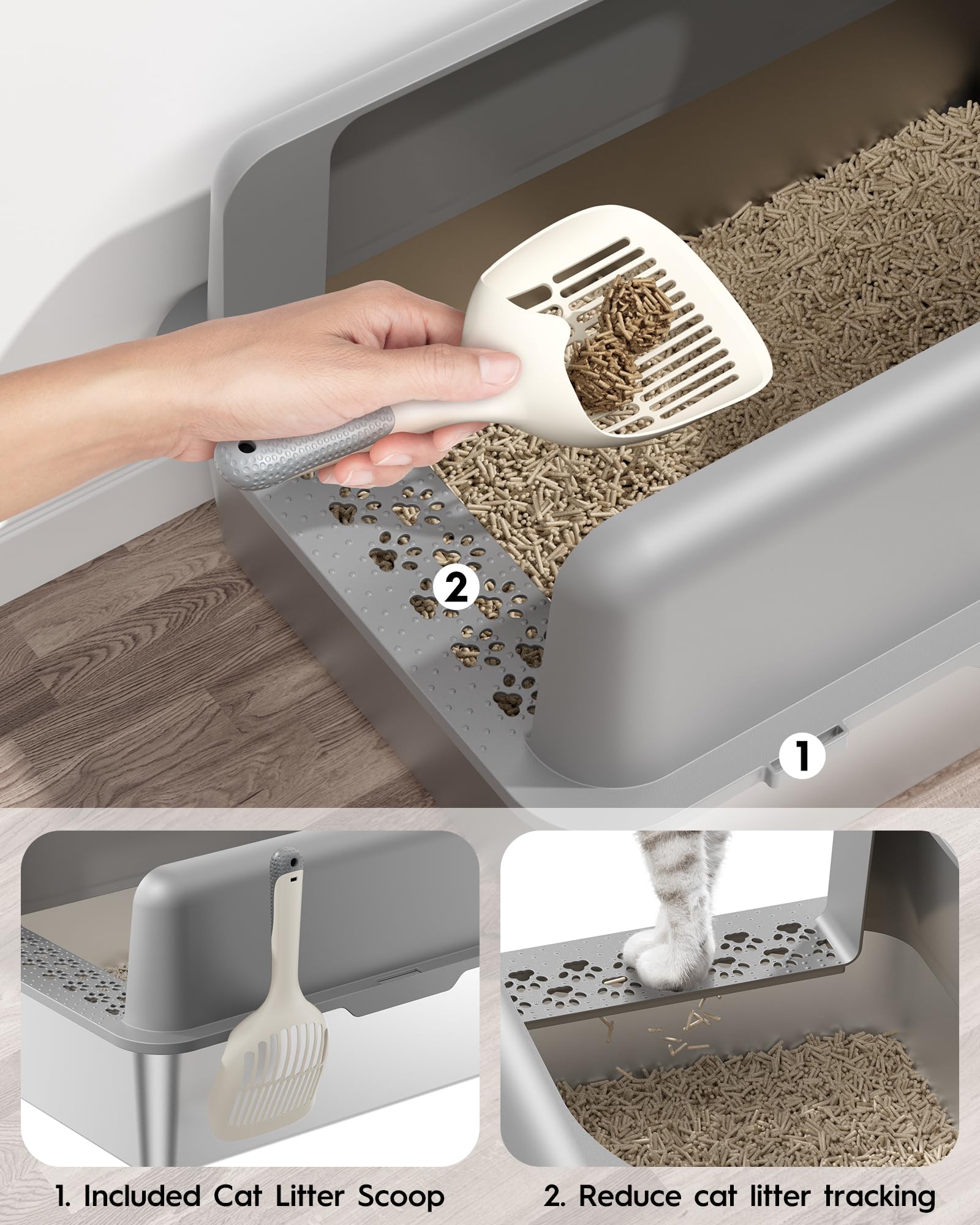 2

1

1. Included Cat Litter Scoop

2. Reduce cat litter tracking