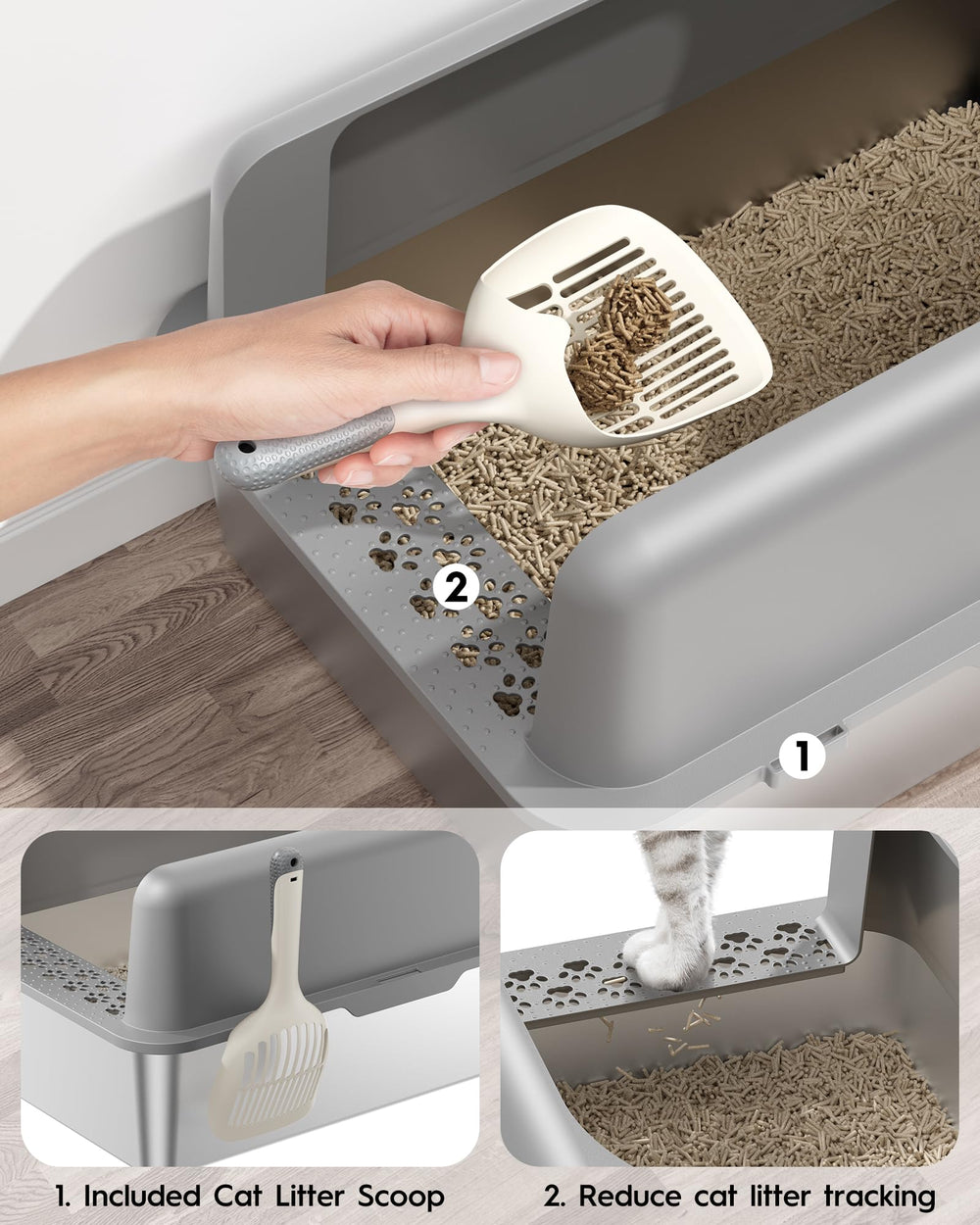 2

1

1. Included Cat Litter Scoop

2. Reduce cat litter tracking