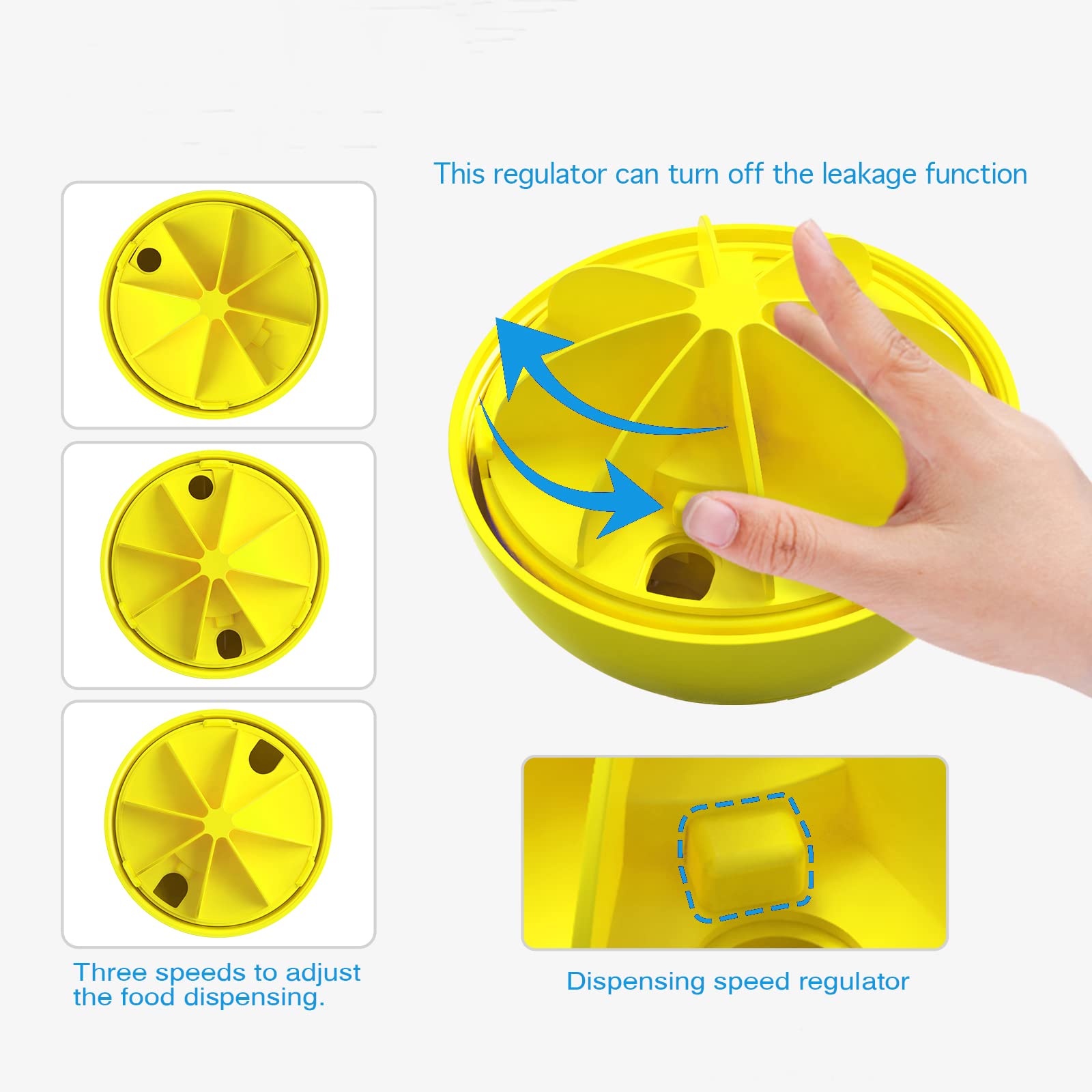 This regulator can turn off the leakage function

Three speeds to adjust the food dispensing.

Dispensing speed regulator