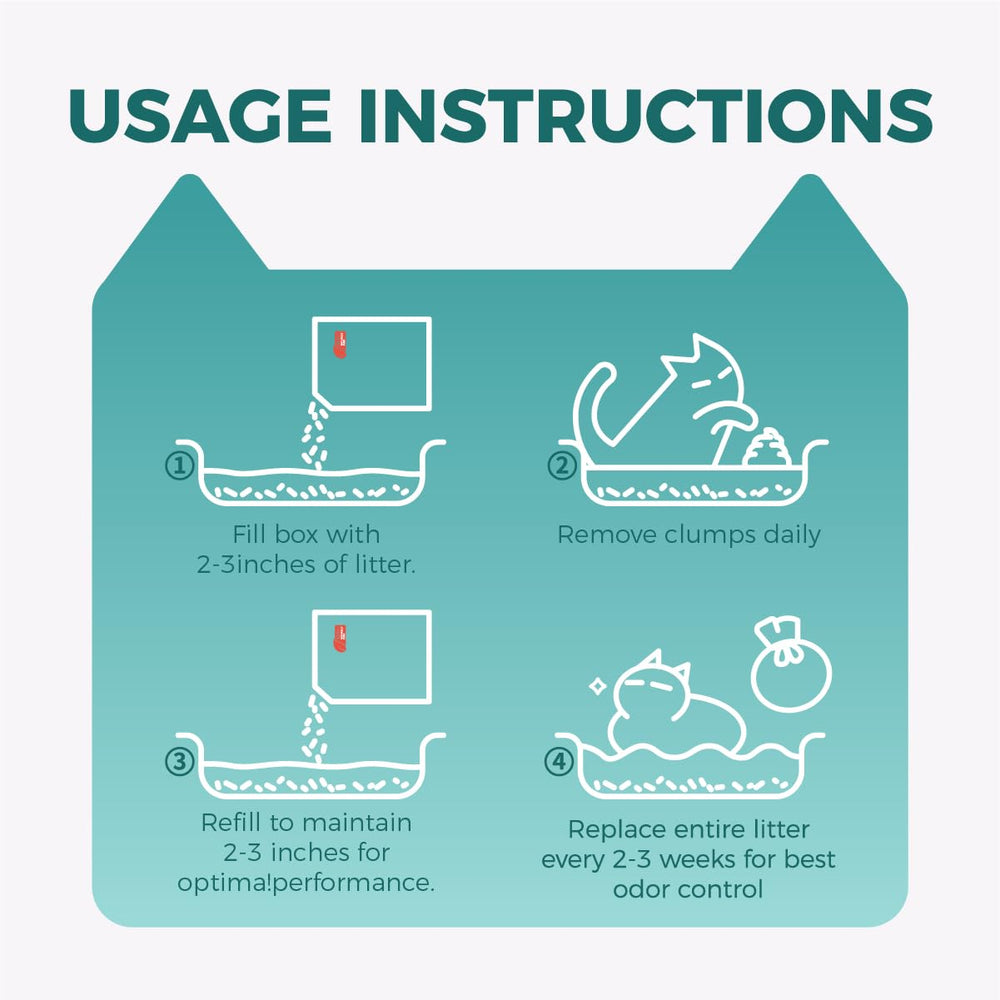 USAGE INSTRUCTIONS

①
Fill box with 2-3inches of litter.

②
Remove clumps daily

③
Refill to maintain 2-3 inches for optima!performance.

④
Replace entire litter every 2-3 weeks for best odor control