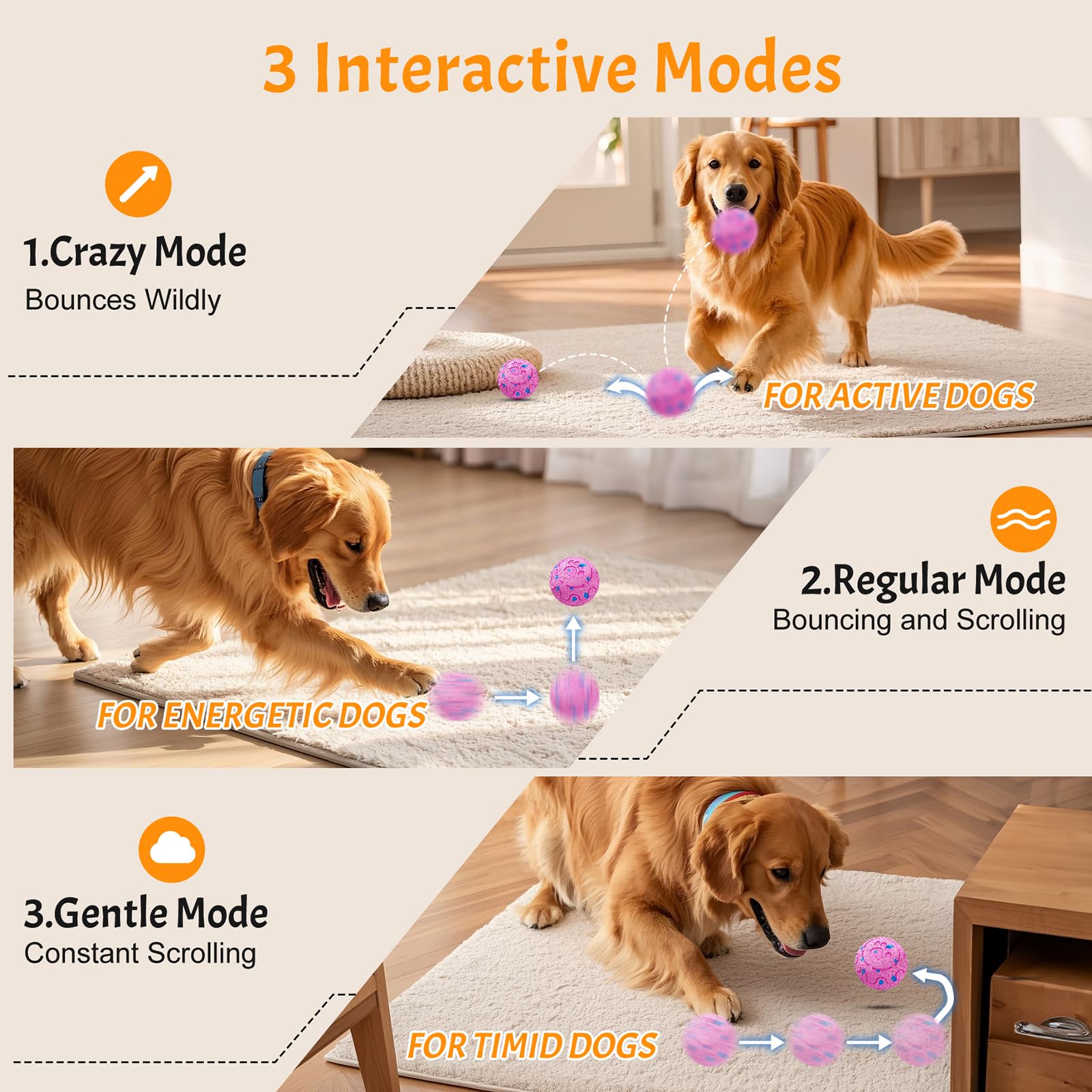 3 Interactive Modes

1.Crazy Mode
Bounces Wildly

FOR ACTIVE DOGS

2.Regular Mode
Bouncing and Scrolling

FOR ENERGETIC DOGS

3.Gentle Mode
Constant Scrolling

FOR TIMID DOGS