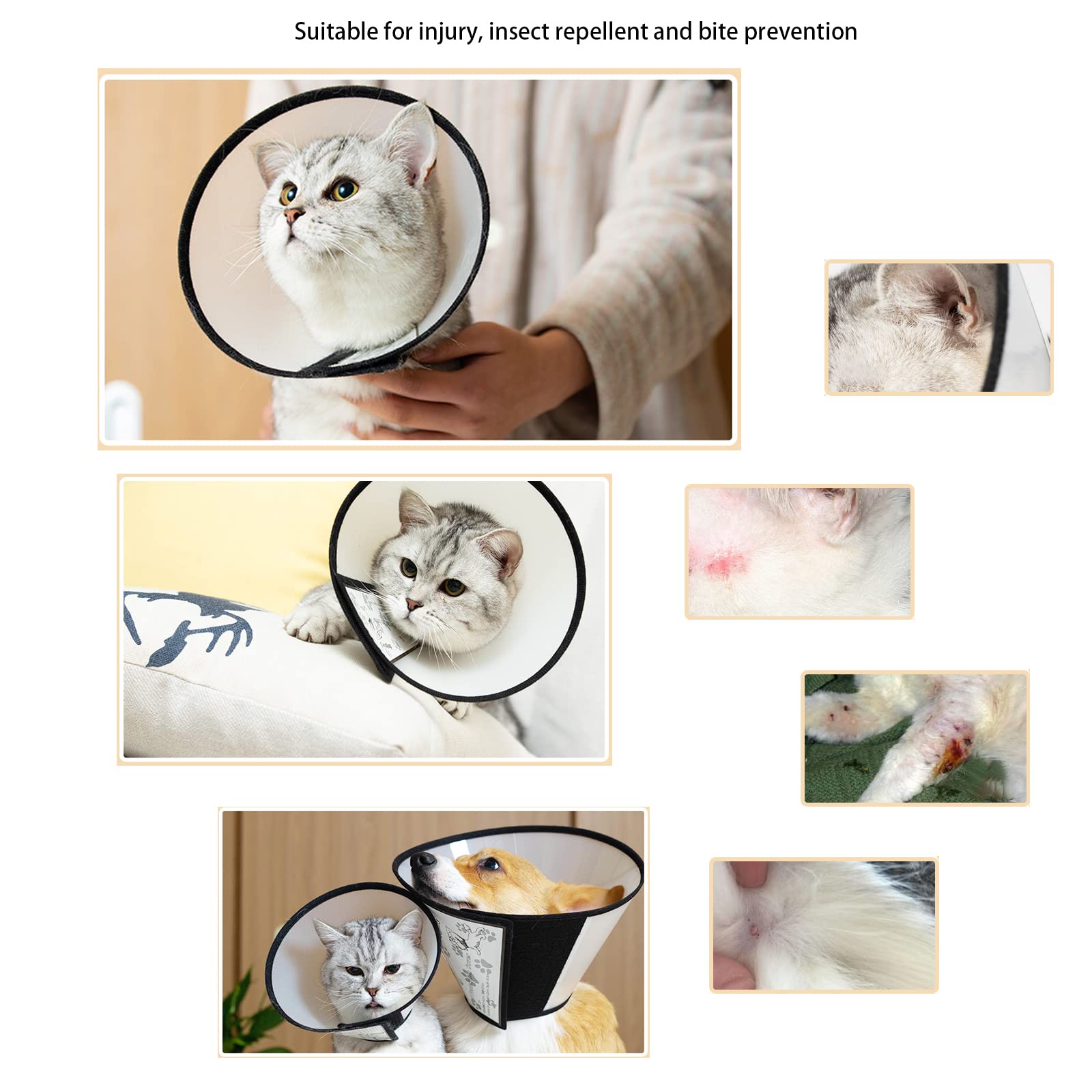 Suitable for injury, insect repellent and bite prevention