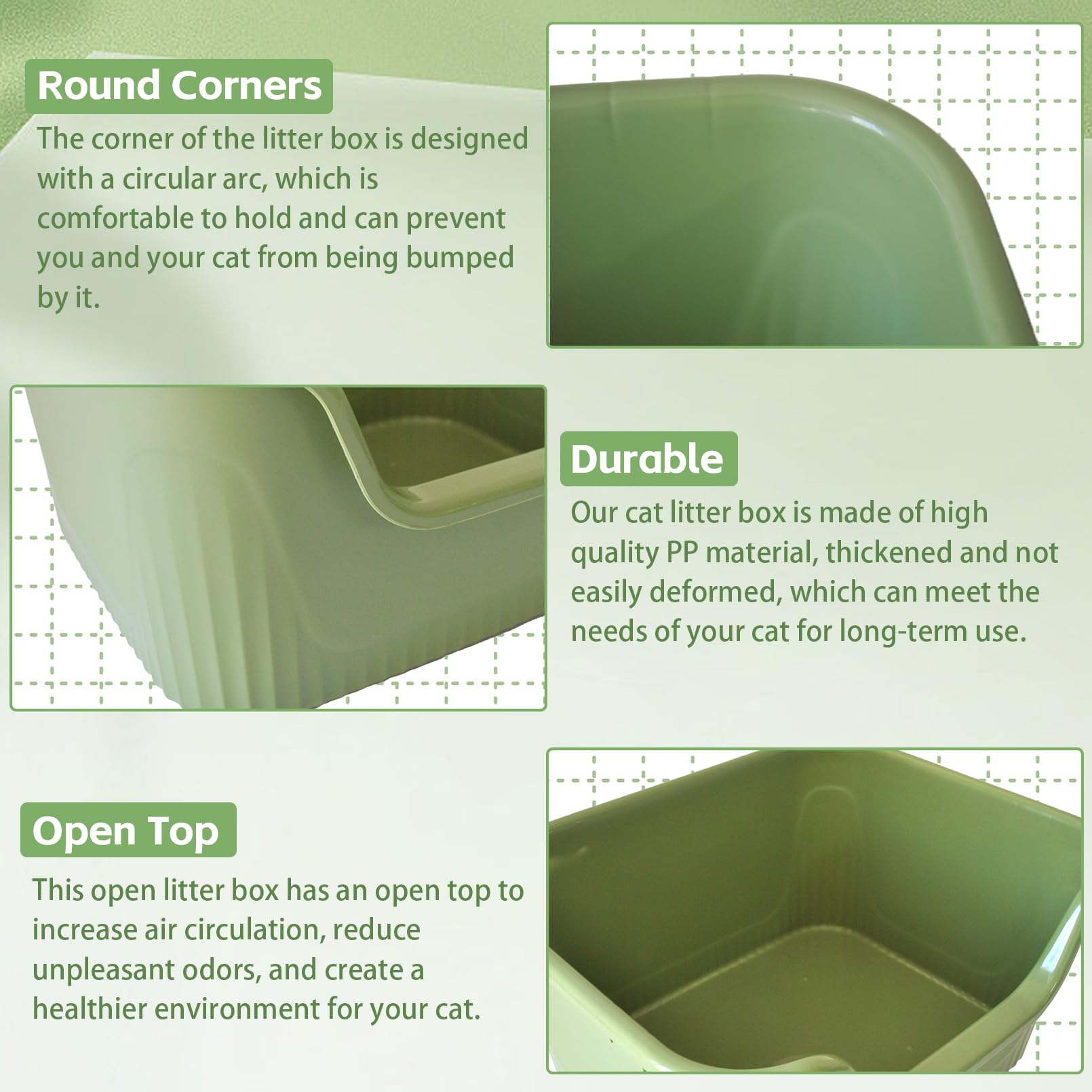 Round Corners

The corner of the litter box is designed with a circular arc, which is comfortable to hold and can prevent you and your cat from being bumped by it.

Durable

Our cat litter box is made of high quality PP material, thickened and not easily deformed, which can meet the needs of your cat for long-term use.

Open Top

This open litter box has an open top to increase air circulation, reduce unpleasant odors, and create a healthier environment for your cat.