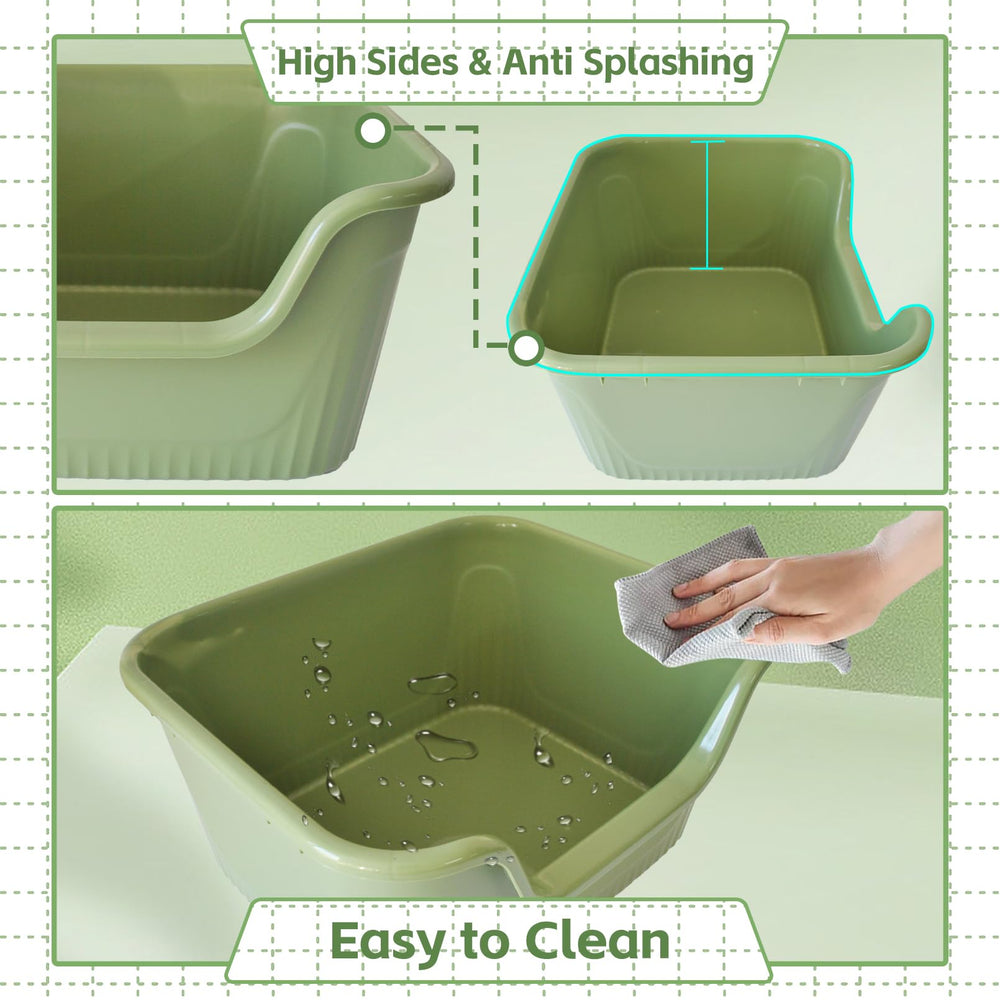 High Sides & Anti Splashing

Easy to Clean