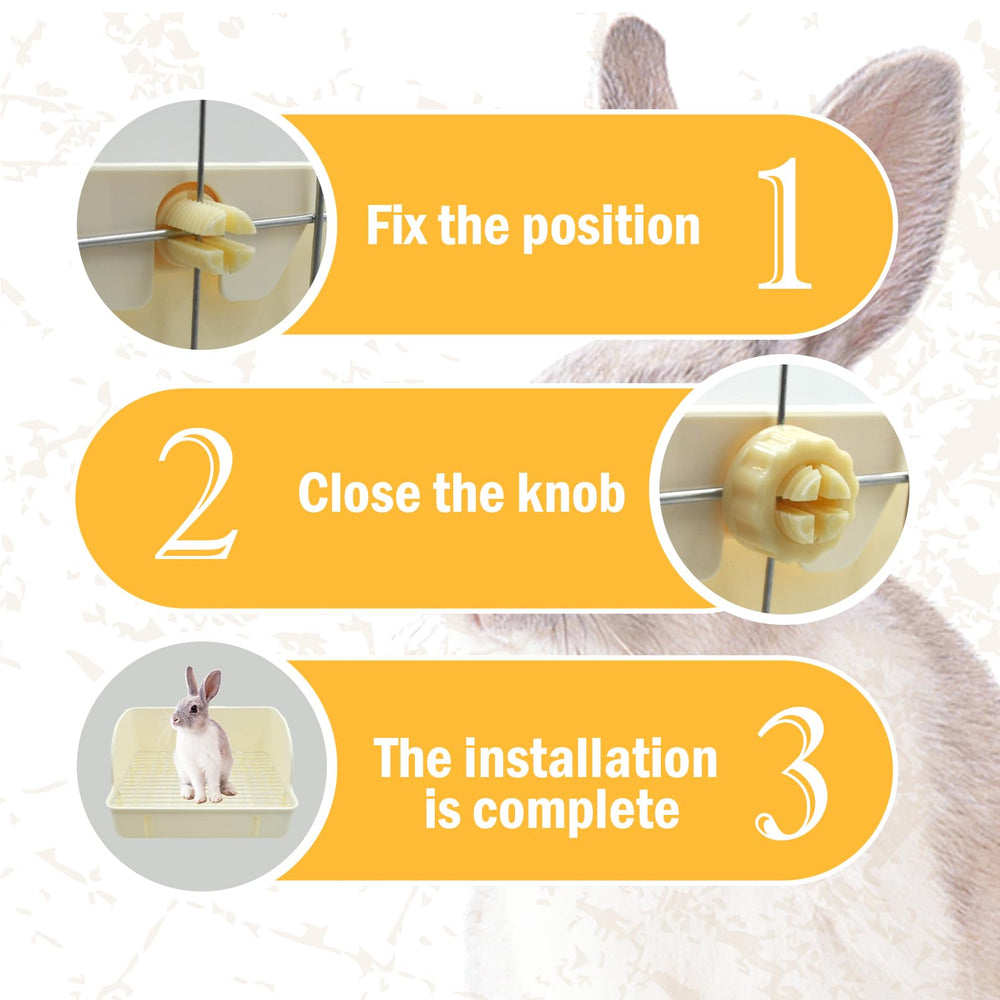 Fix the position 1

2 Close the knob

The installation is complete 3