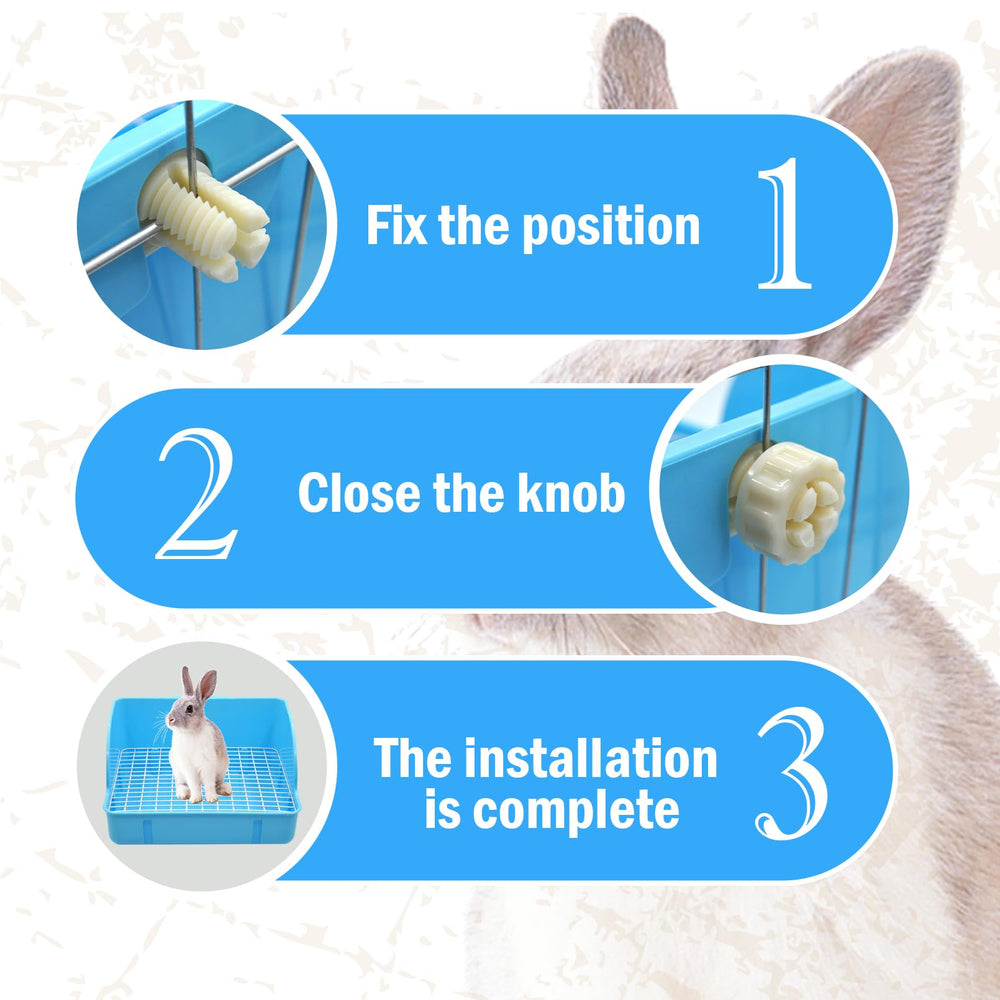 Fix the position 1

2 Close the knob

The installation is complete 3