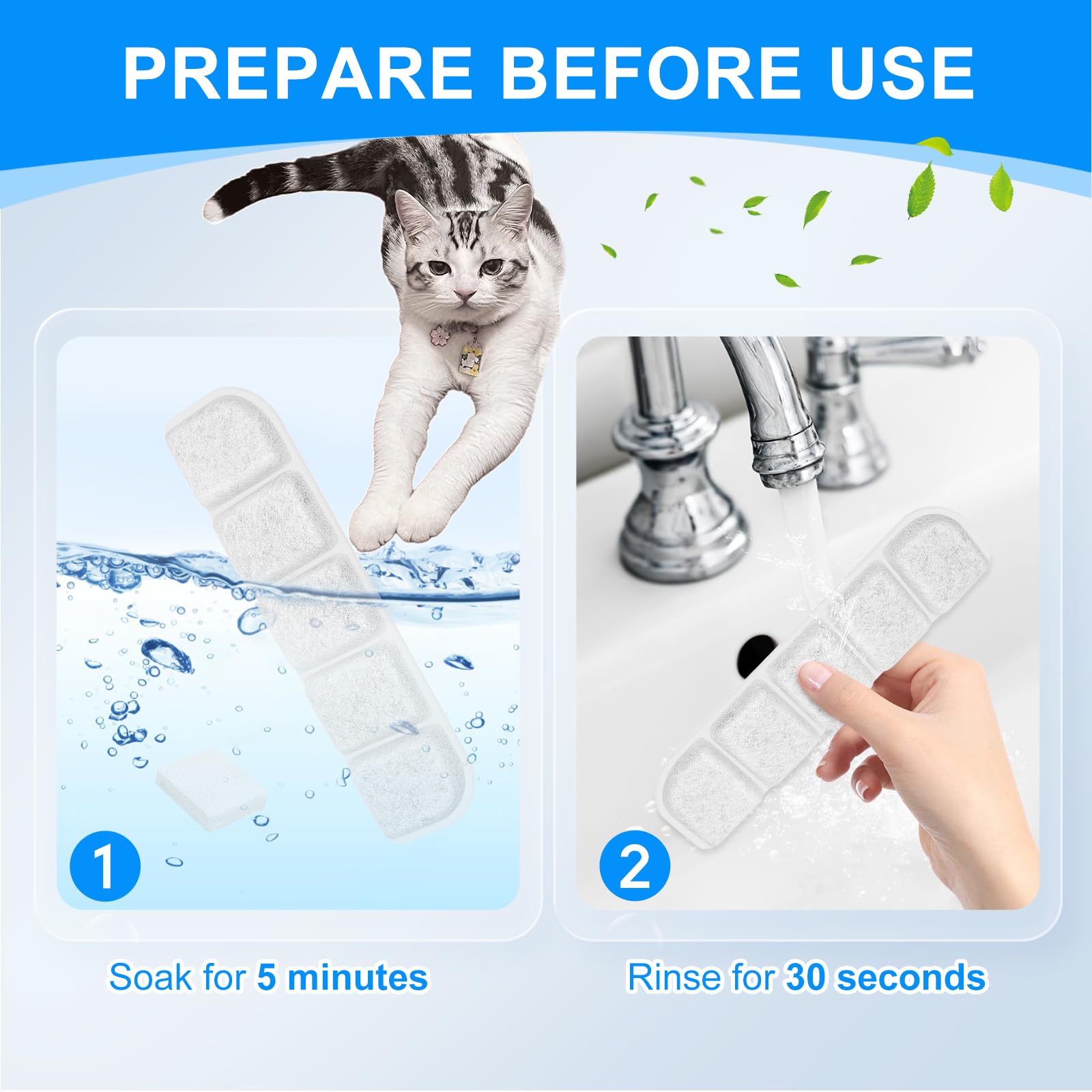 PREPARE BEFORE USE

1

Soak for 5 minutes

2

Rinse for 30 seconds