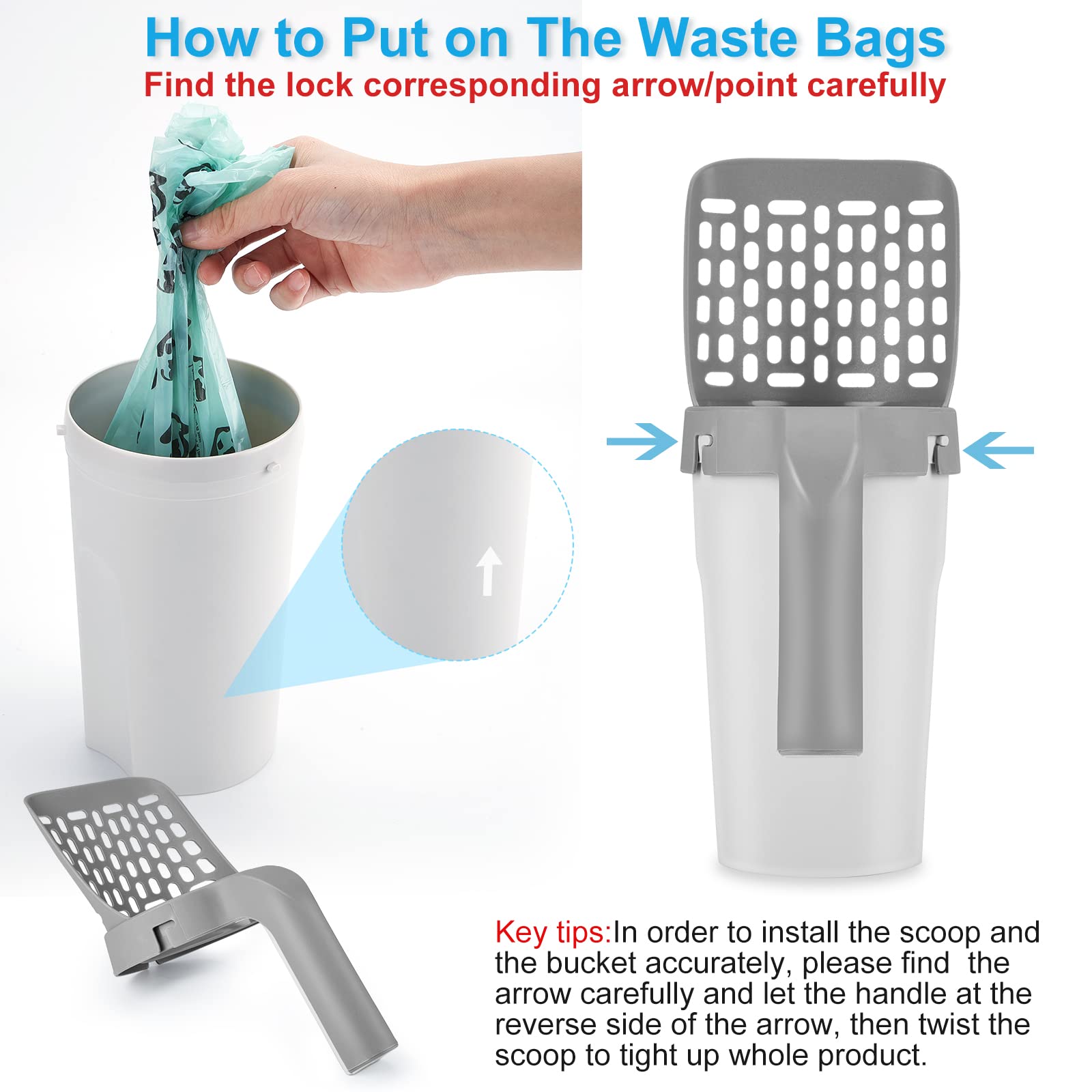 How to Put on The Waste Bags
Find the lock corresponding arrow/point carefully

Key tips:In order to install the scoop and the bucket accurately, please find the arrow carefully and let the handle at the reverse side of the arrow, then twist the scoop to tight up whole product.