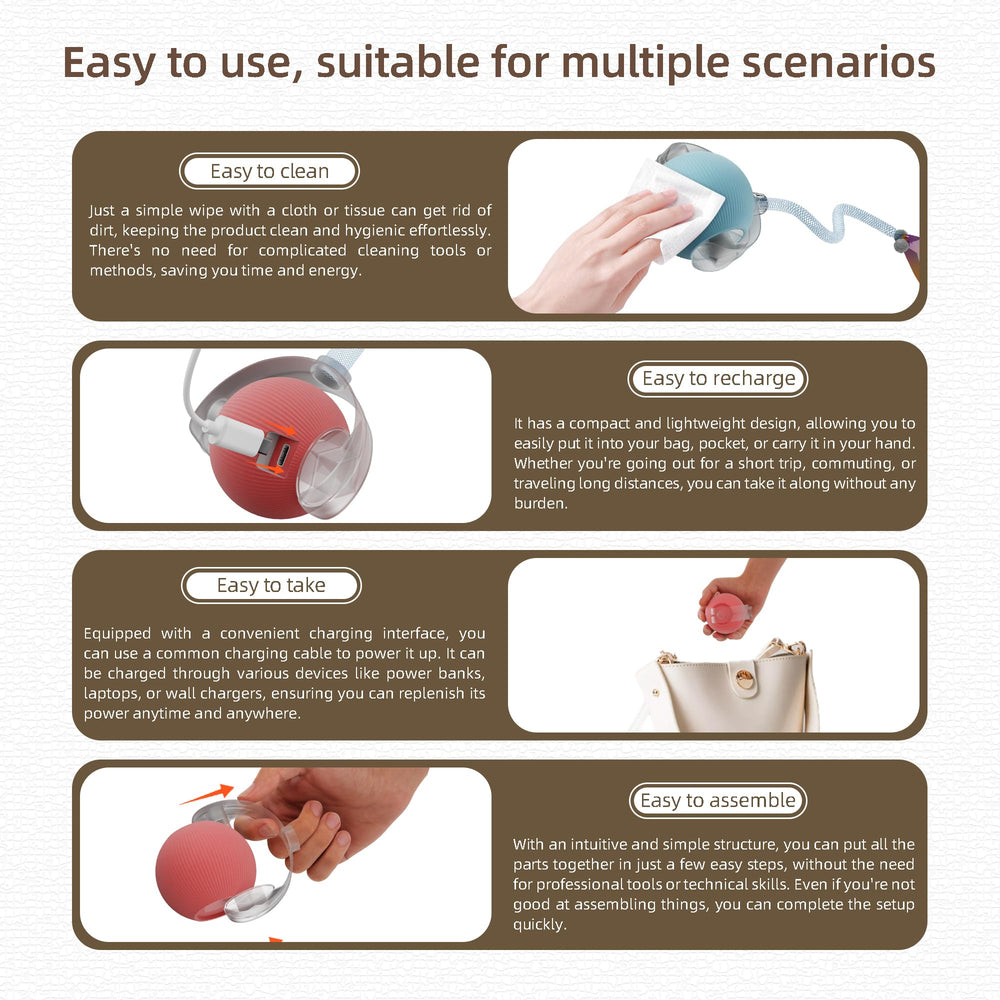 Easy to use, suitable for multiple scenarios

Easy to clean

Just a simple wipe with a cloth or tissue can get rid of dirt, keeping the product clean and hygienic effortlessly. There's no need for complicated cleaning tools or methods, saving you time and energy.

Easy to recharge

It has a compact and lightweight design, allowing you to easily put it into your bag, pocket, or carry it in your hand. Whether you're going out for a short trip, commuting, or traveling long distances, you can take it along without any burden.

Easy to take

Equipped with a convenient charging interface, you can use a common charging cable to power it up. It can be charged through various devices like power banks, laptops, or wall chargers, ensuring you can replenish its power anytime and anywhere.

Easy to assemble

With an intuitive and simple structure, you can put all the parts together in just a few easy steps, without the need for professional tools or technical skills. Even if you're not good at assembling things, you can complete the setup quickly.