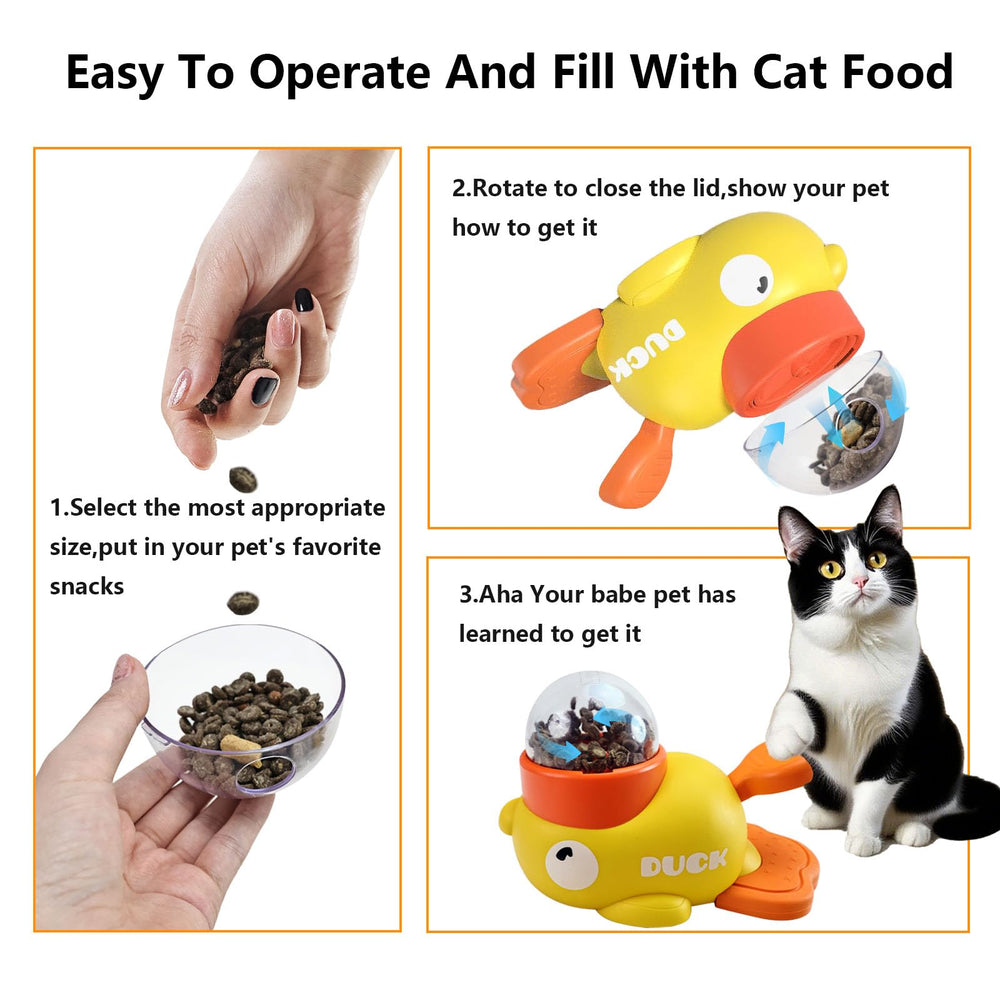 Easy To Operate And Fill With Cat Food

1.Select the most appropriate size,put in your pet's favorite snacks

2.Rotate to close the lid,show your pet how to get it

DUCK

3.Aha Your babe pet has learned to get it

DUCK