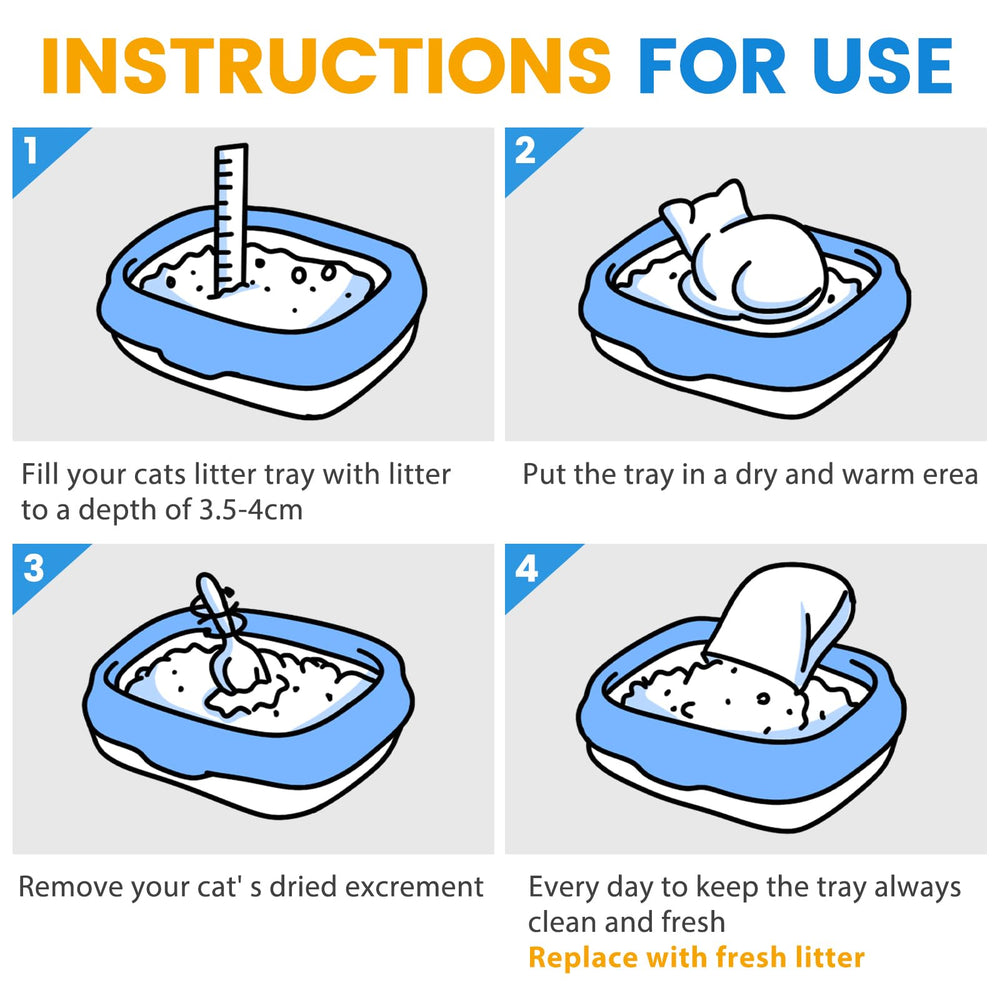 INSTRUCTIONS FOR USE

1

Fill your cats litter tray with litter to a depth of 3.5-4cm

2

Put the tray in a dry and warm erea

3

Remove your cat' s dried excrement

4

Every day to keep the tray always clean and fresh

Replace with fresh litter