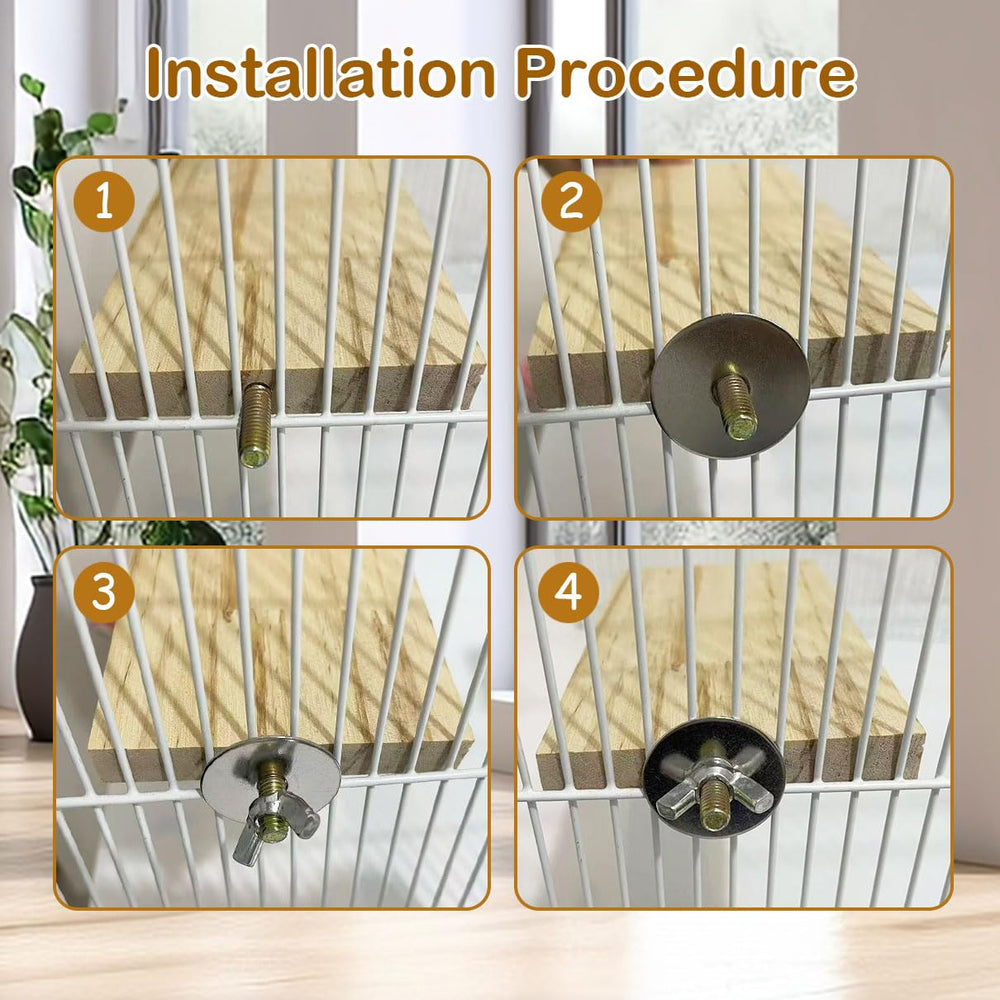 Installation Procedure

1

2

3

4