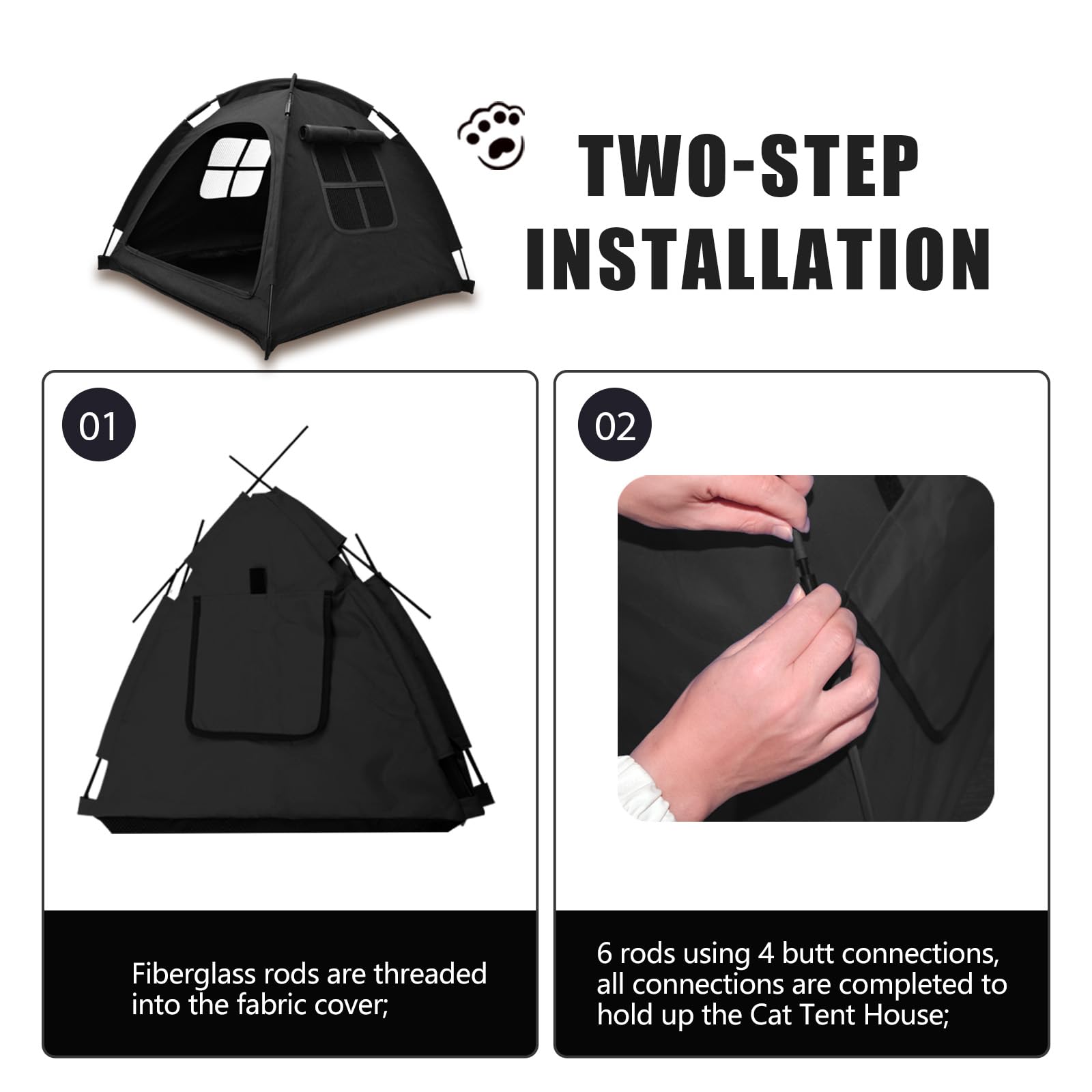 TWO-STEP INSTALLATION

01

Fiberglass rods are threaded into the fabric cover;

02

6 rods using 4 butt connections, all connections are completed to hold up the Cat Tent House;