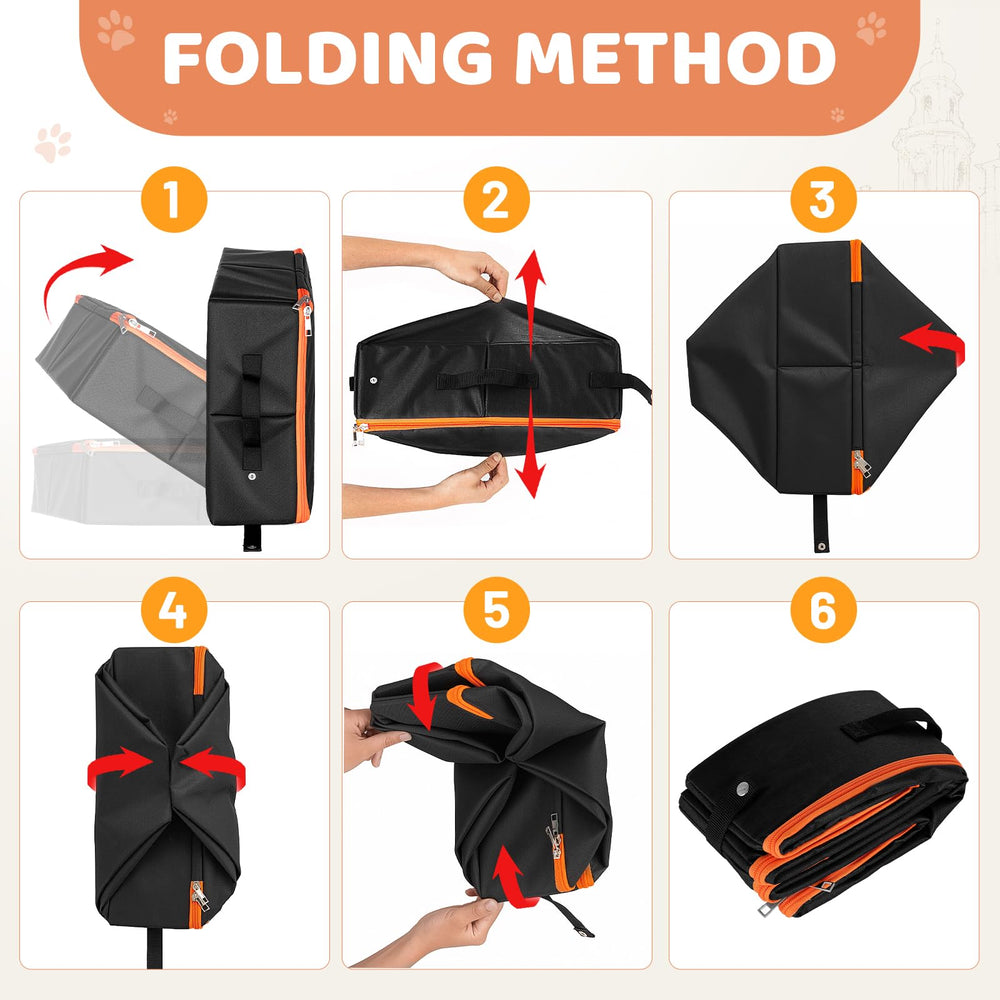 FOLDING METHOD

1

2

3

4

5

6