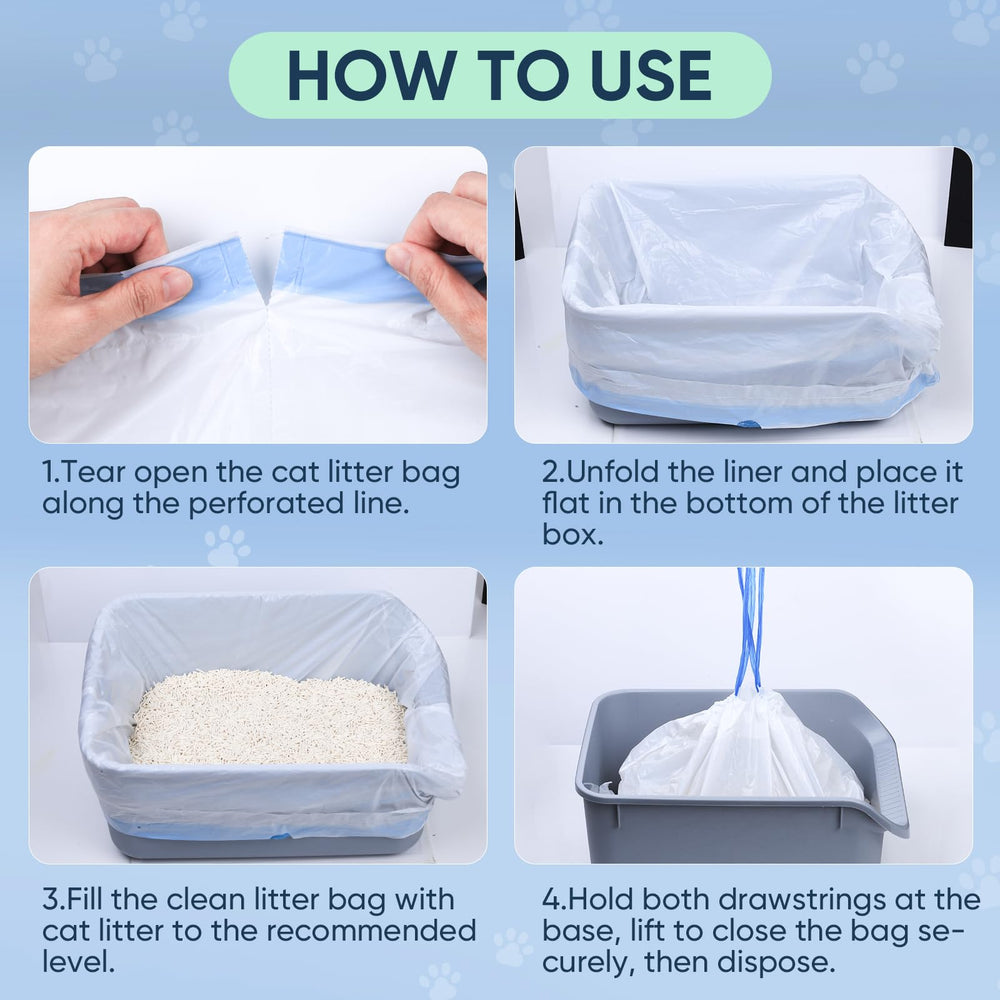 HOW TO USE

1.Tear open the cat litter bag along the perforated line.

2.Unfold the liner and place it flat in the bottom of the litter box.

3.Fill the clean litter bag with cat litter to the recommended level.

4.Hold both drawstrings at the base, lift to close the bag securely, then dispose.