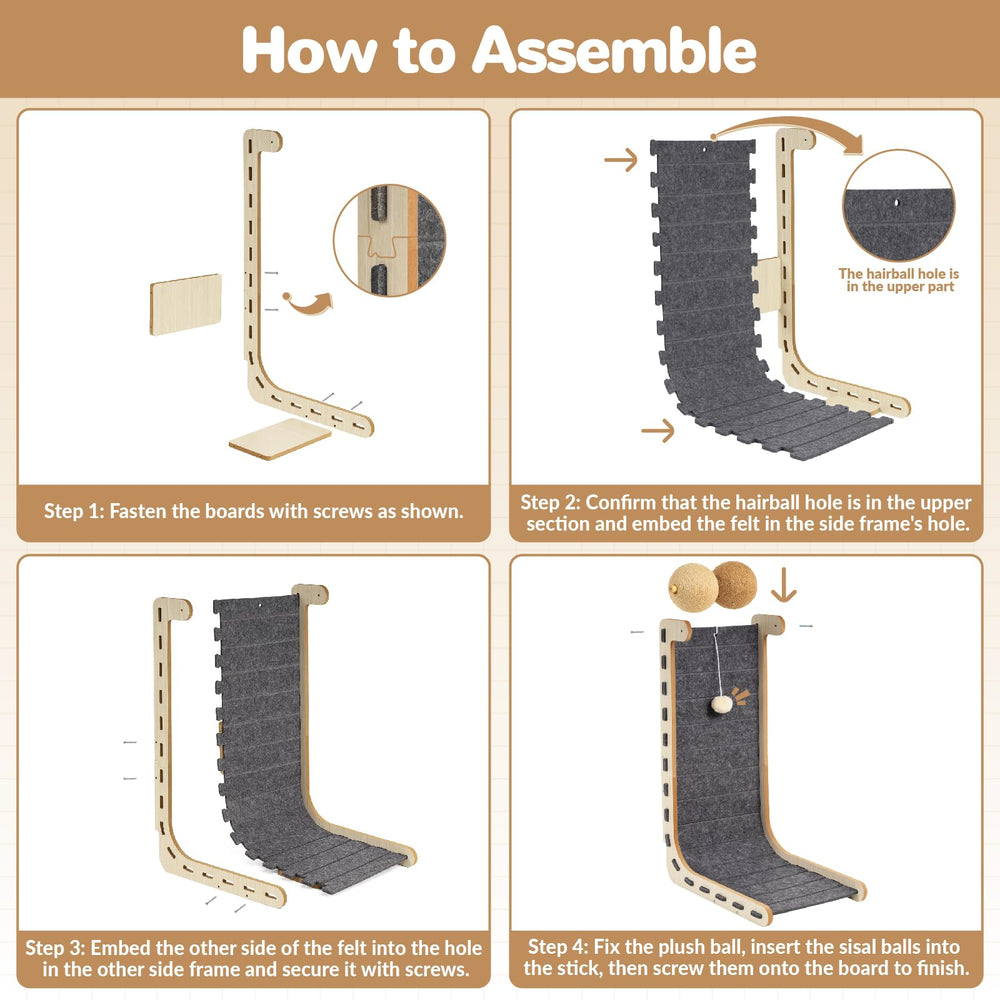 How to Assemble

Step 1: Fasten the boards with screws as shown.

The hairball hole is in the upper part

Step 2: Confirm that the hairball hole is in the upper section and embed the felt in the side frame's hole.

Step 3: Embed the other side of the felt into the hole in the other side frame and secure it with screws.

Step 4: Fix the plush ball, insert the sisal balls into the stick, then screw them onto the board to finish.