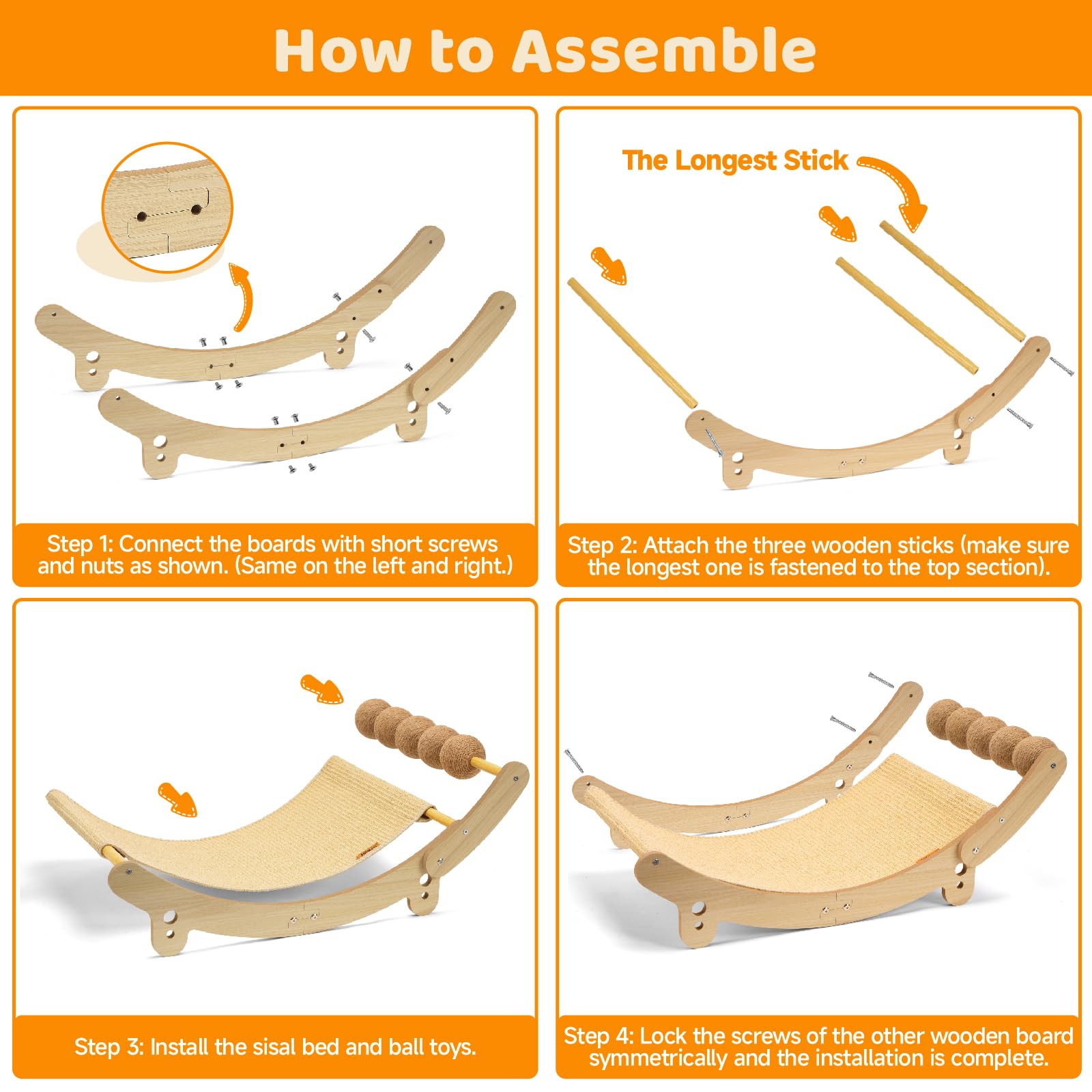 How to Assemble

Step 1: Connect the boards with short screws and nuts as shown. (Same on the left and right.)

The Longest Stick

Step 2: Attach the three wooden sticks (make sure the longest one is fastened to the top section).

Step 3: Install the sisal bed and ball toys.

Step 4: Lock the screws of the other wooden board symmetrically and the installation is complete.