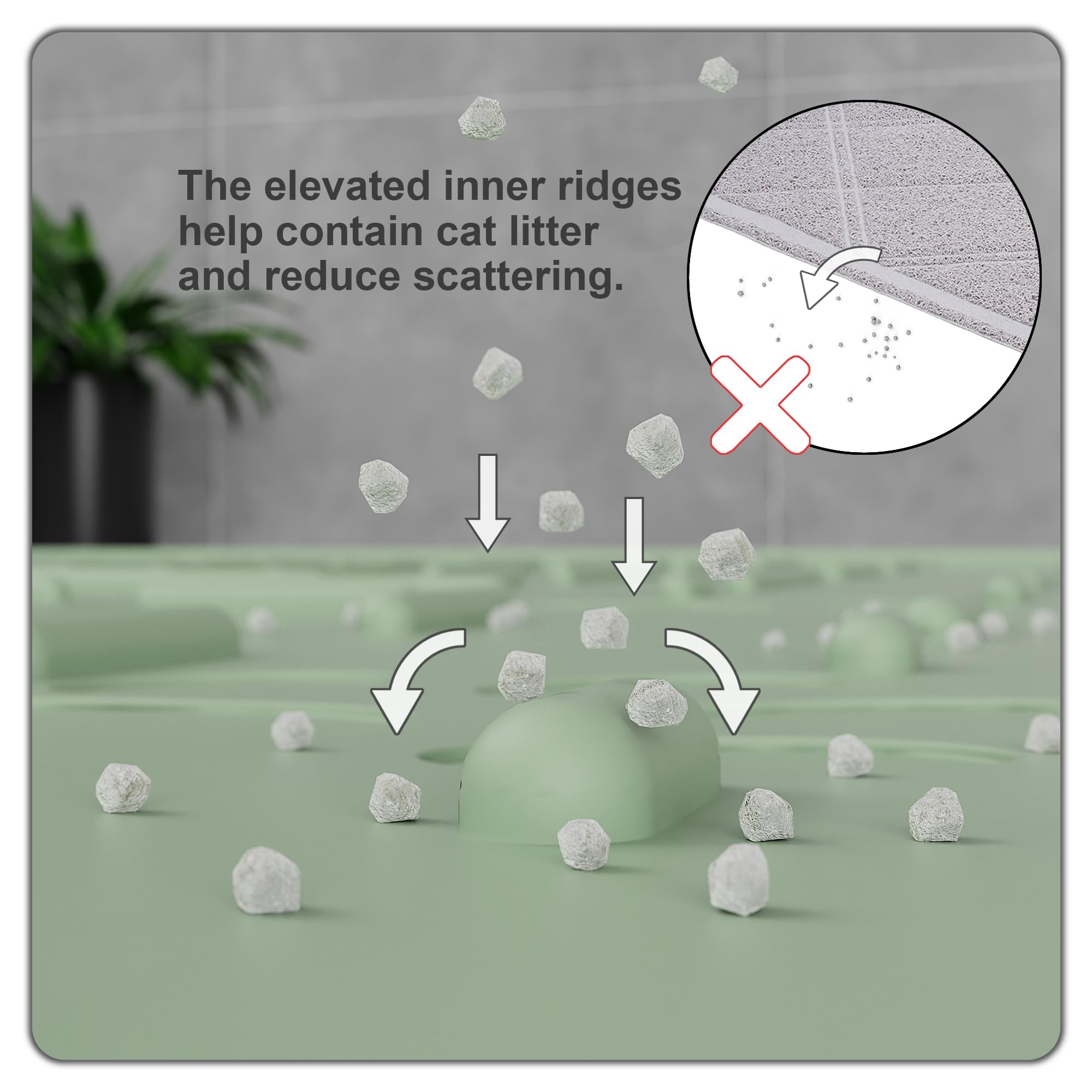 The elevated inner ridges help contain cat litter and reduce scattering.