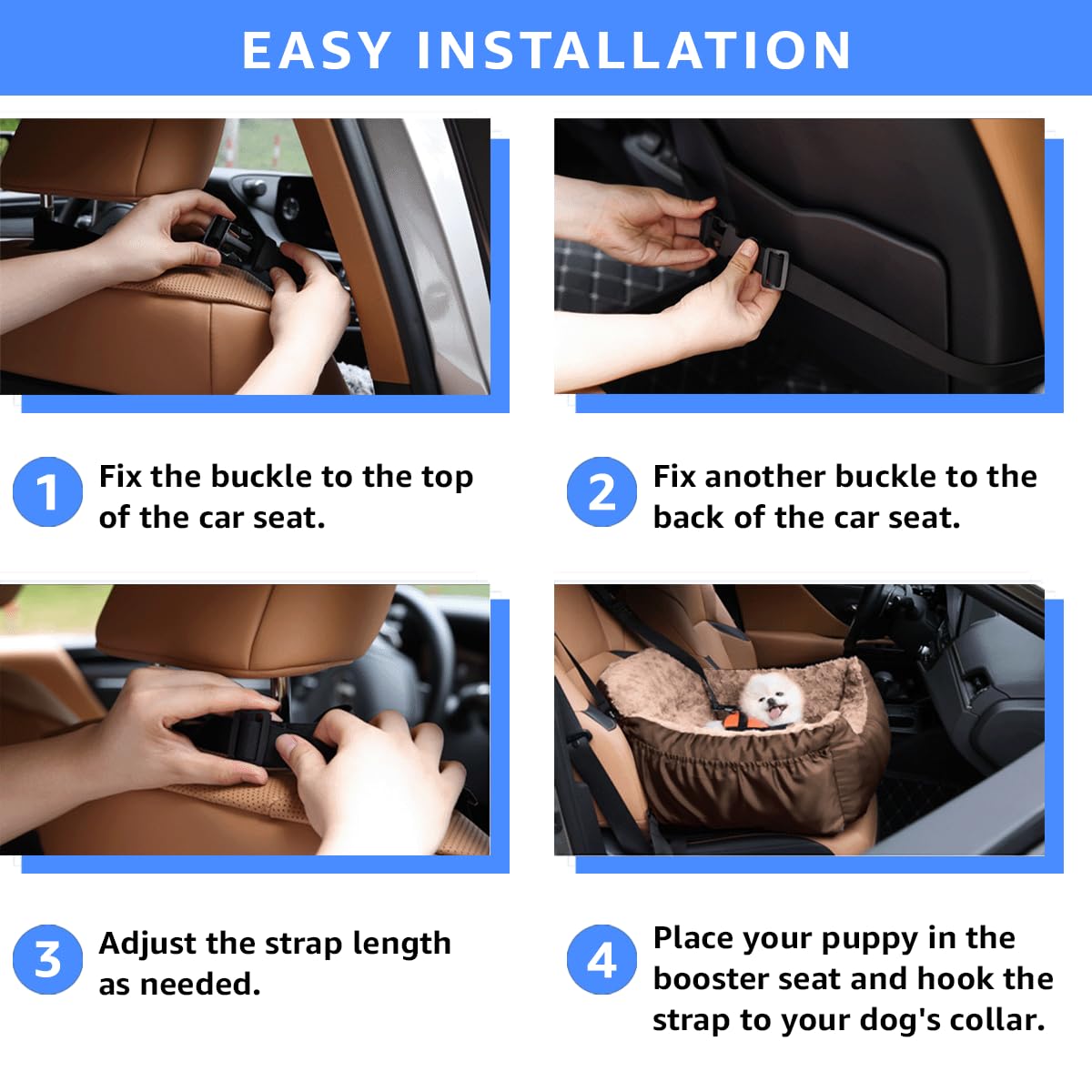 EASY INSTALLATION

1 Fix the buckle to the top of the car seat.

2 Fix another buckle to the back of the car seat.

3 Adjust the strap length as needed.

4 Place your puppy in the booster seat and hook the strap to your dog's collar.