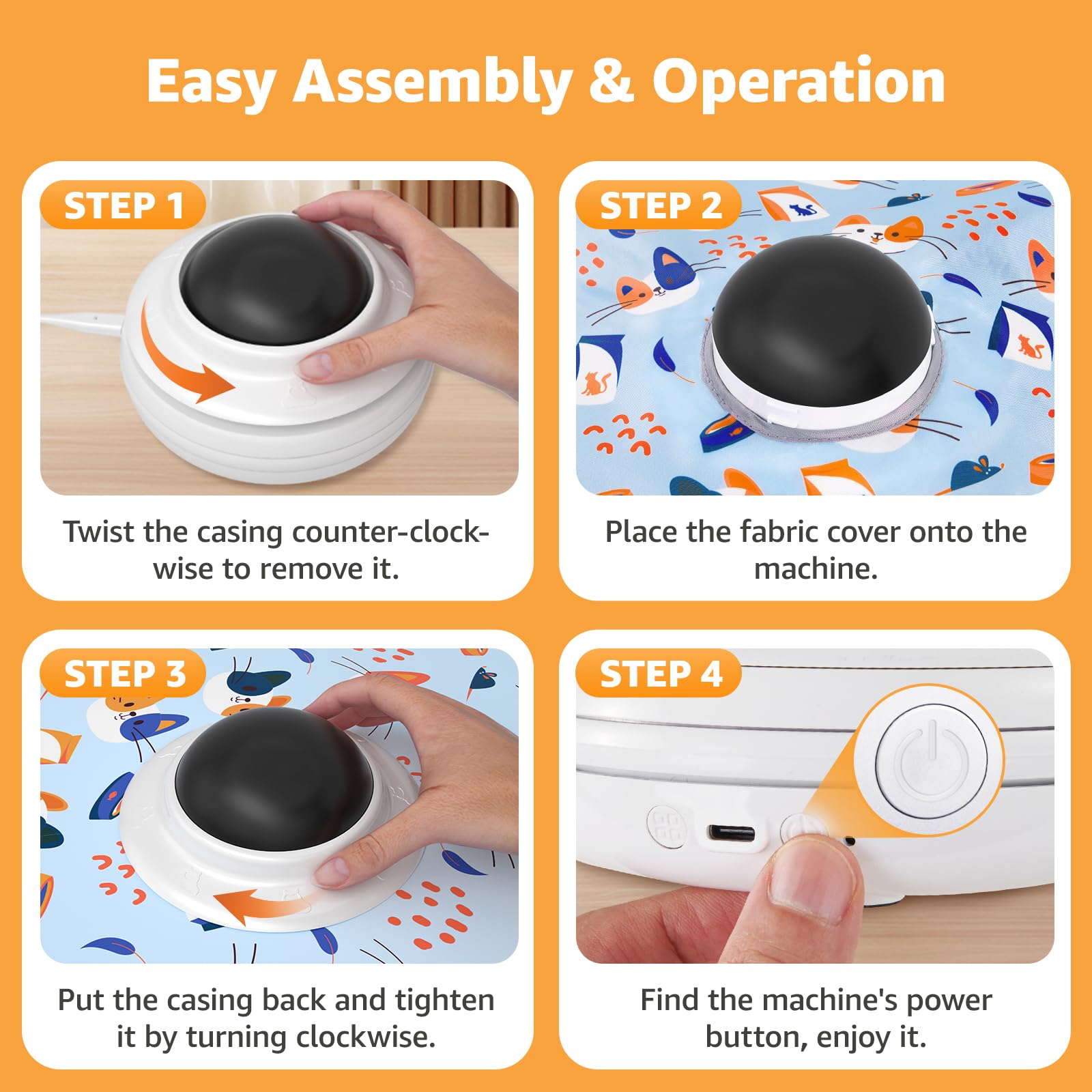 Easy Assembly & Operation

STEP 1

Twist the casing counter-clockwise to remove it.

STEP 2

Place the fabric cover onto the machine.

STEP 3

Put the casing back and tighten it by turning clockwise.

STEP 4

Find the machine's power button, enjoy it.