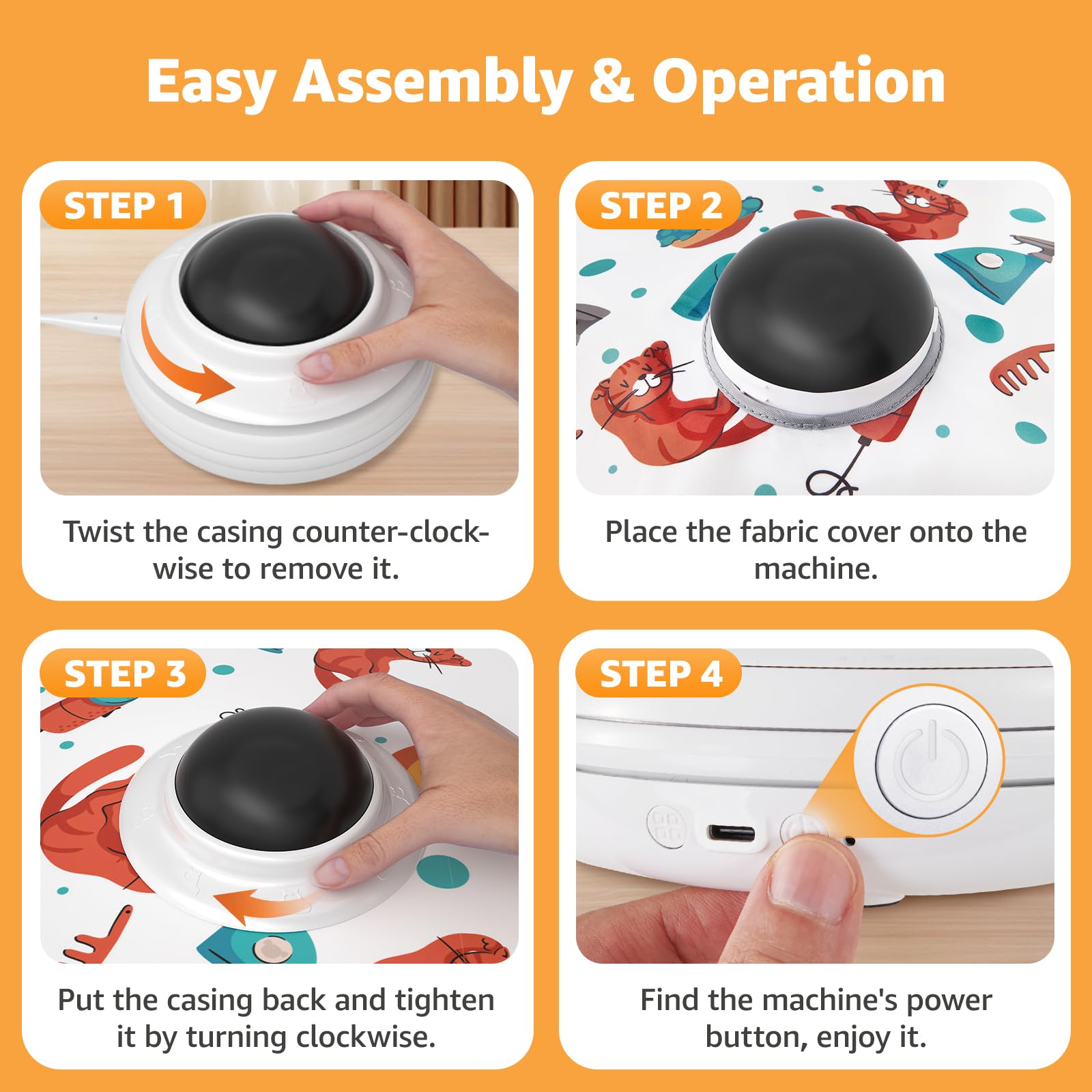 Easy Assembly & Operation

STEP 1

Twist the casing counter-clockwise to remove it.

STEP 2

Place the fabric cover onto the machine.

STEP 3

Put the casing back and tighten it by turning clockwise.

STEP 4

Find the machine's power button, enjoy it.