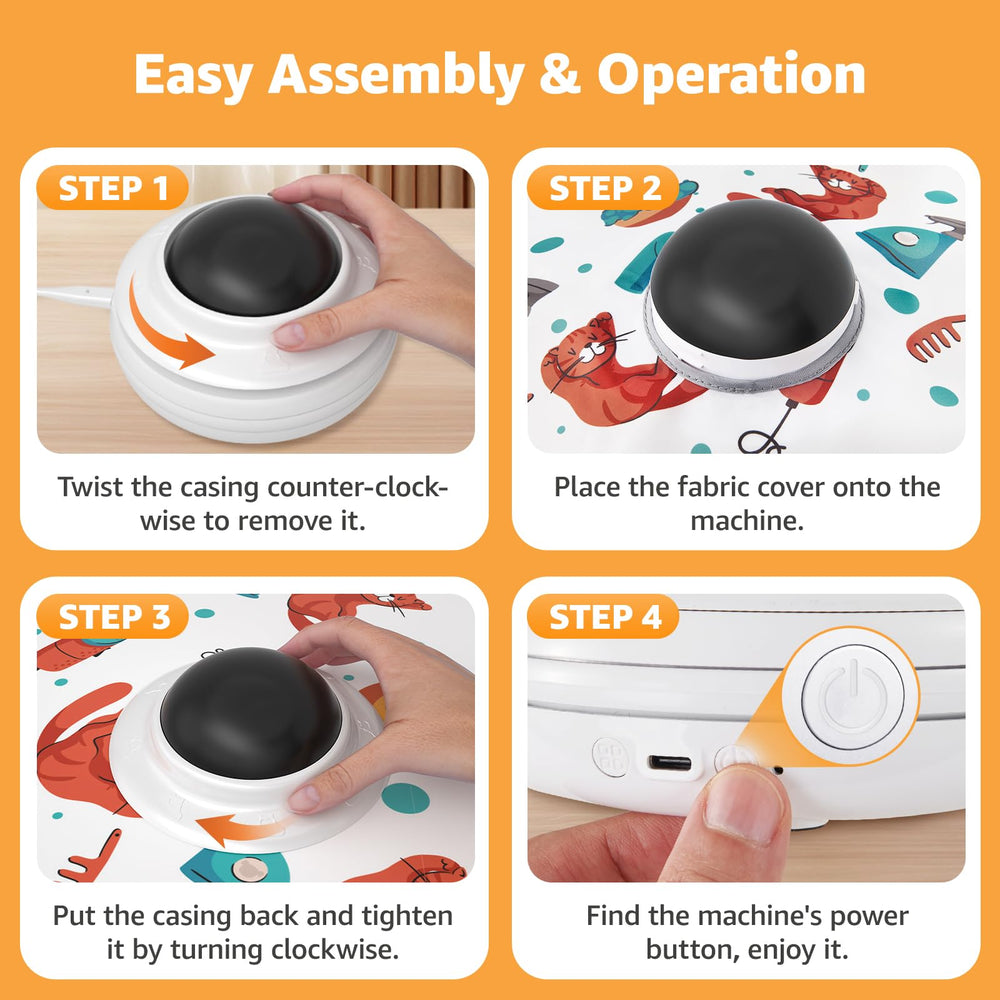 Easy Assembly & Operation

STEP 1

Twist the casing counter-clockwise to remove it.

STEP 2

Place the fabric cover onto the machine.

STEP 3

Put the casing back and tighten it by turning clockwise.

STEP 4

Find the machine's power button, enjoy it.