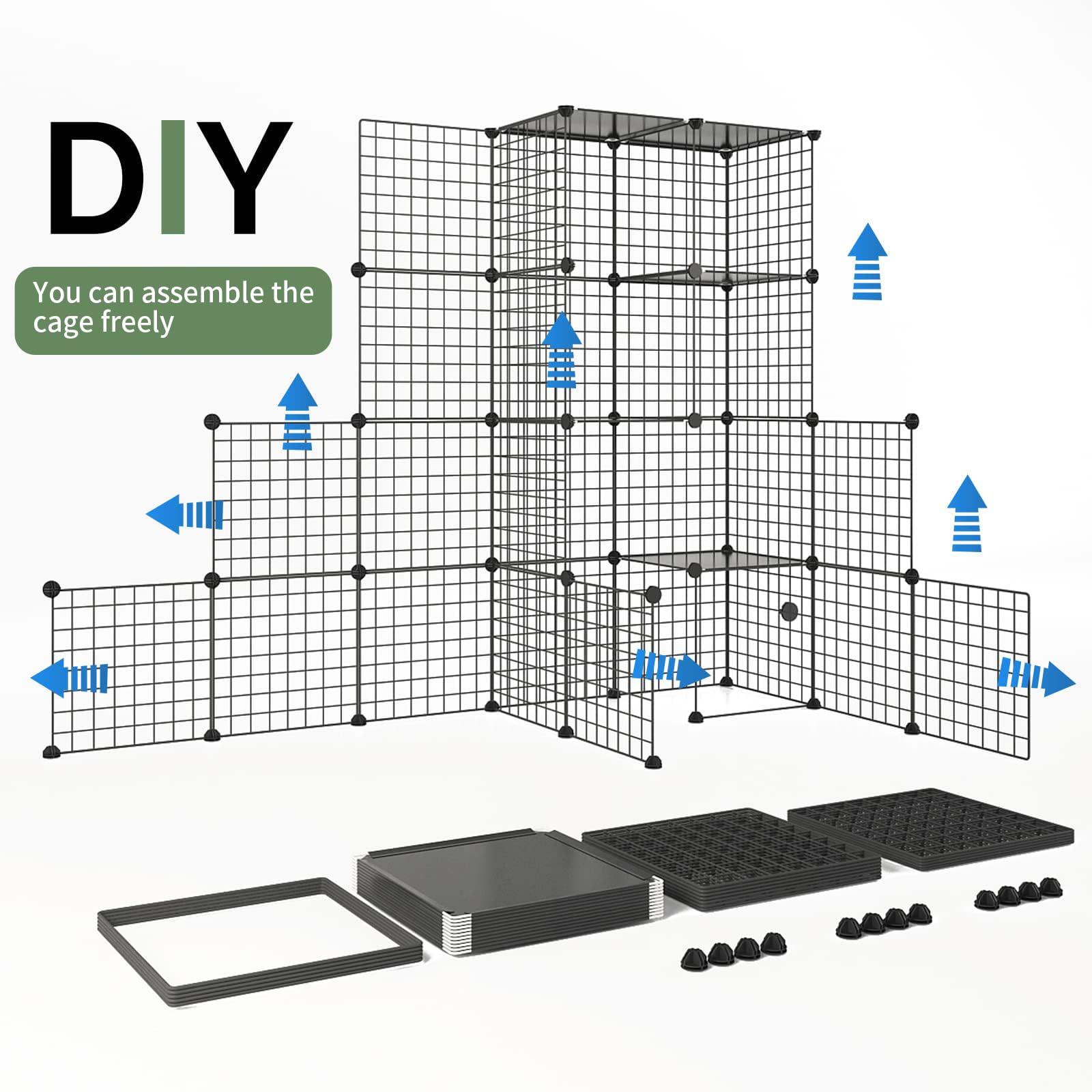 DIY

You can assemble the cage freely