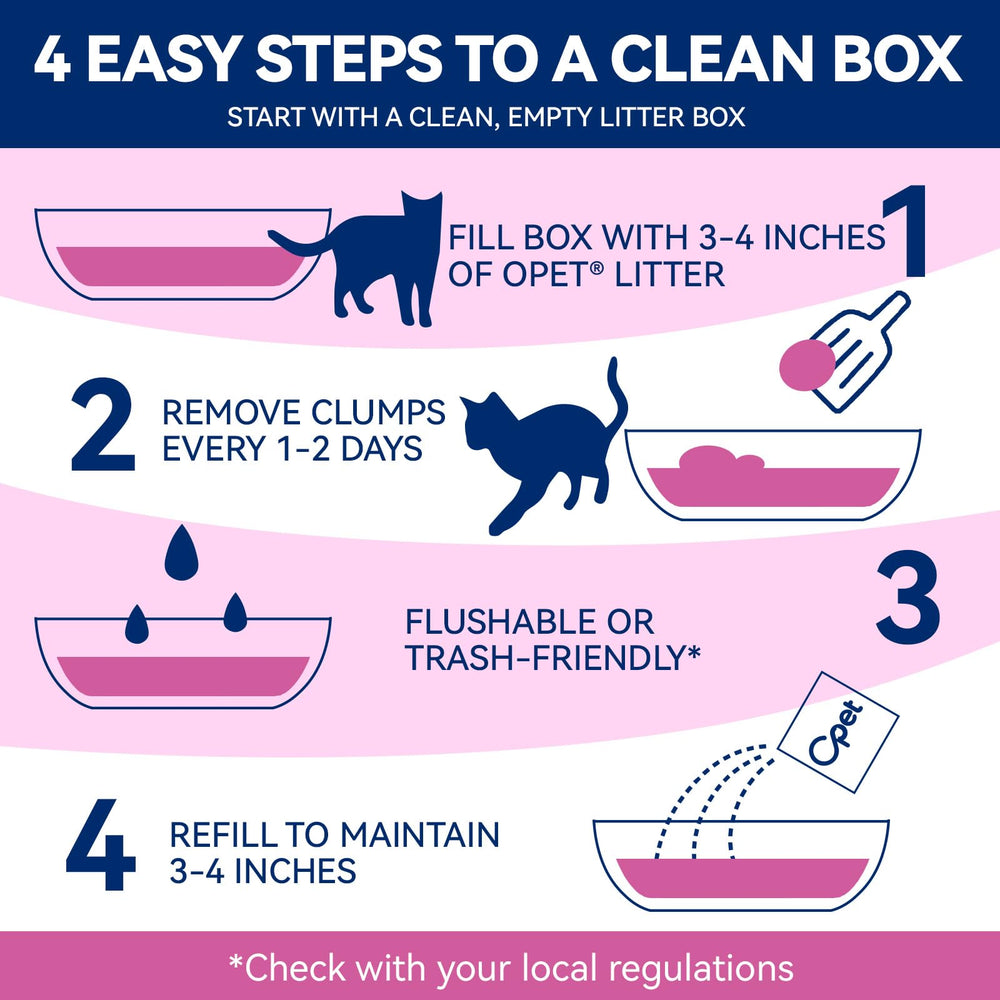 4 EASY STEPS TO A CLEAN BOX
START WITH A CLEAN, EMPTY LITTER BOX

1
FILL BOX WITH 3-4 INCHES OF OPET® LITTER

2
REMOVE CLUMPS EVERY 1-2 DAYS

3
FLUSHABLE OR TRASH-FRIENDLY*

Opet

4
REFILL TO MAINTAIN 3-4 INCHES

*Check with your local regulations