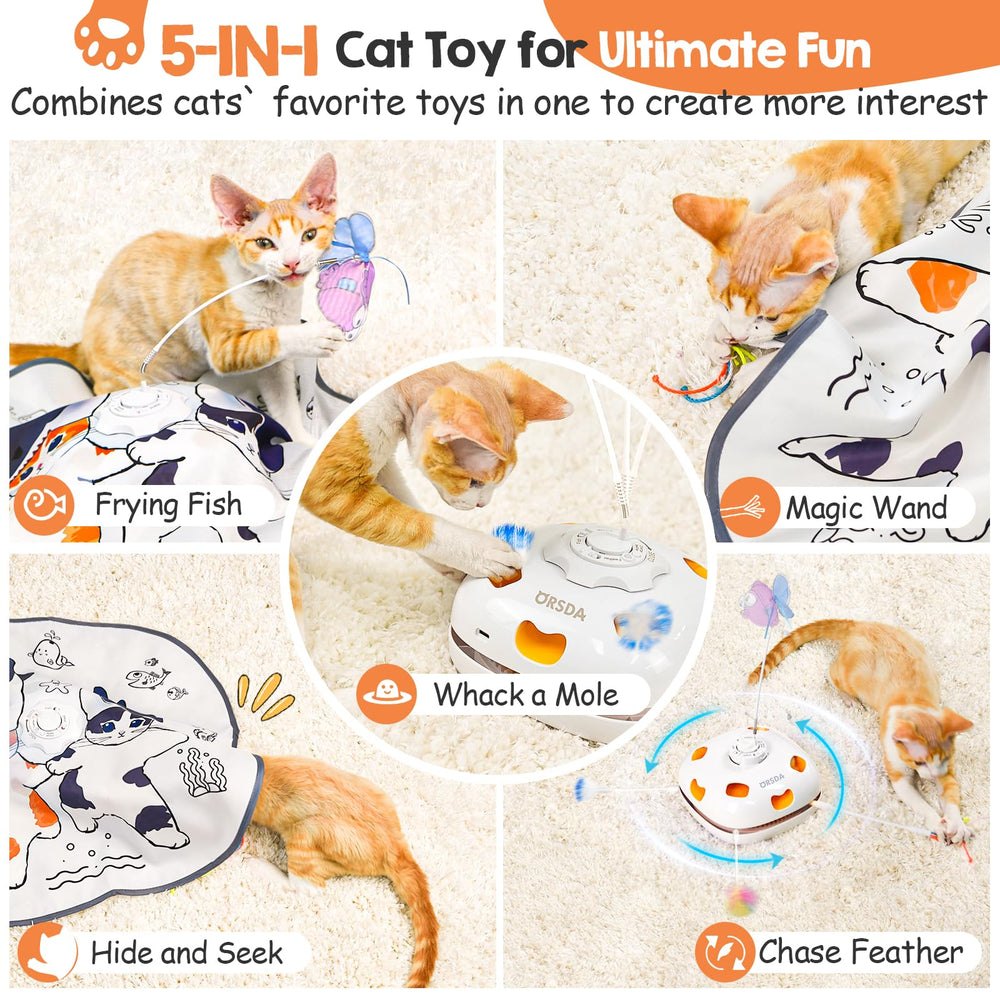 5-IN-1 Cat Toy for Ultimate Fun

Combines cats` favorite toys in one to create more interest

Frying Fish

Magic Wand

ORSDA

Whack a Mole

ORSDA

Hide and Seek

Chase Feather