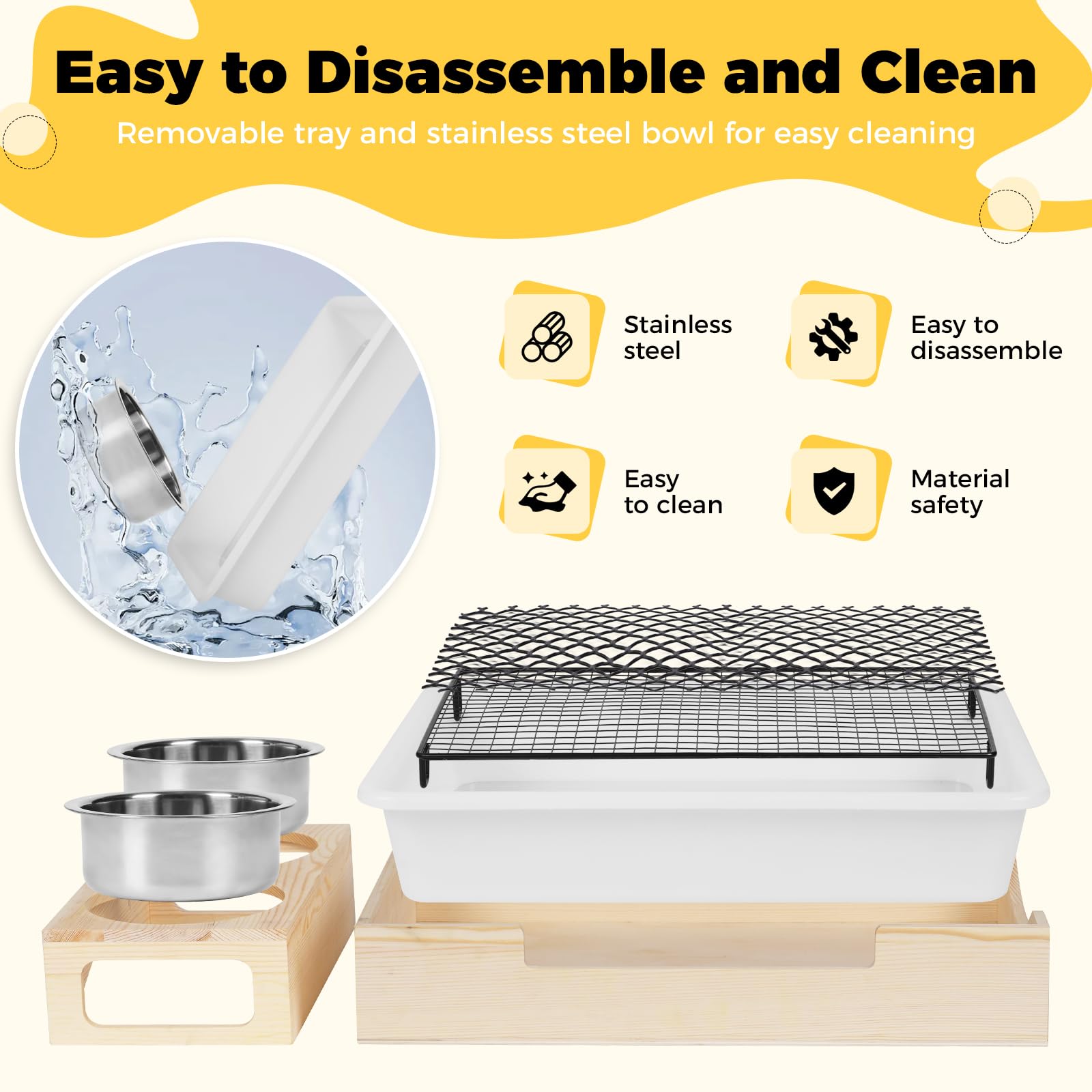 Easy to Disassemble and Clean
Removable tray and stainless steel bowl for easy cleaning

Stainless steel

Easy to disassemble

Easy to clean

Material safety