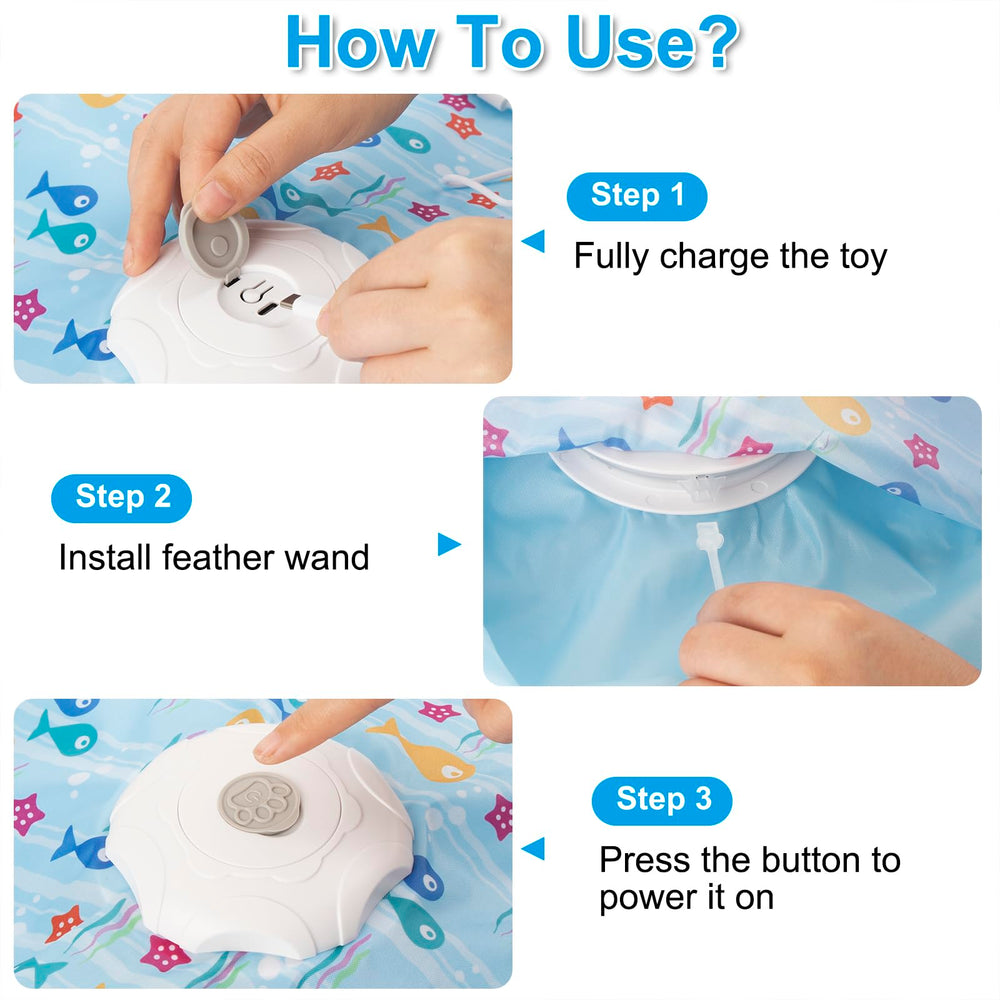 How To Use?

Step 1

Fully charge the toy

Step 2

Install feather wand

Step 3

Press the button to power it on