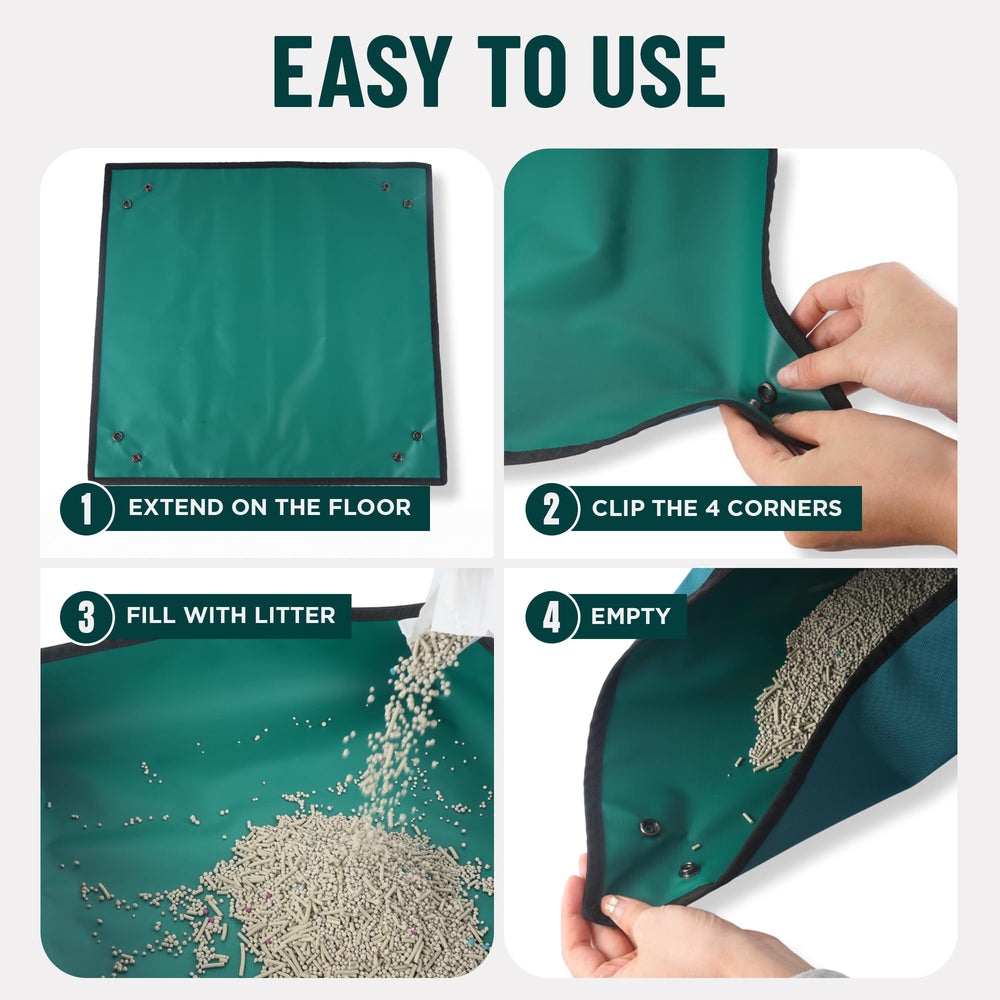 EASY TO USE

1 EXTEND ON THE FLOOR

2 CLIP THE 4 CORNERS

3 FILL WITH LITTER

4 EMPTY