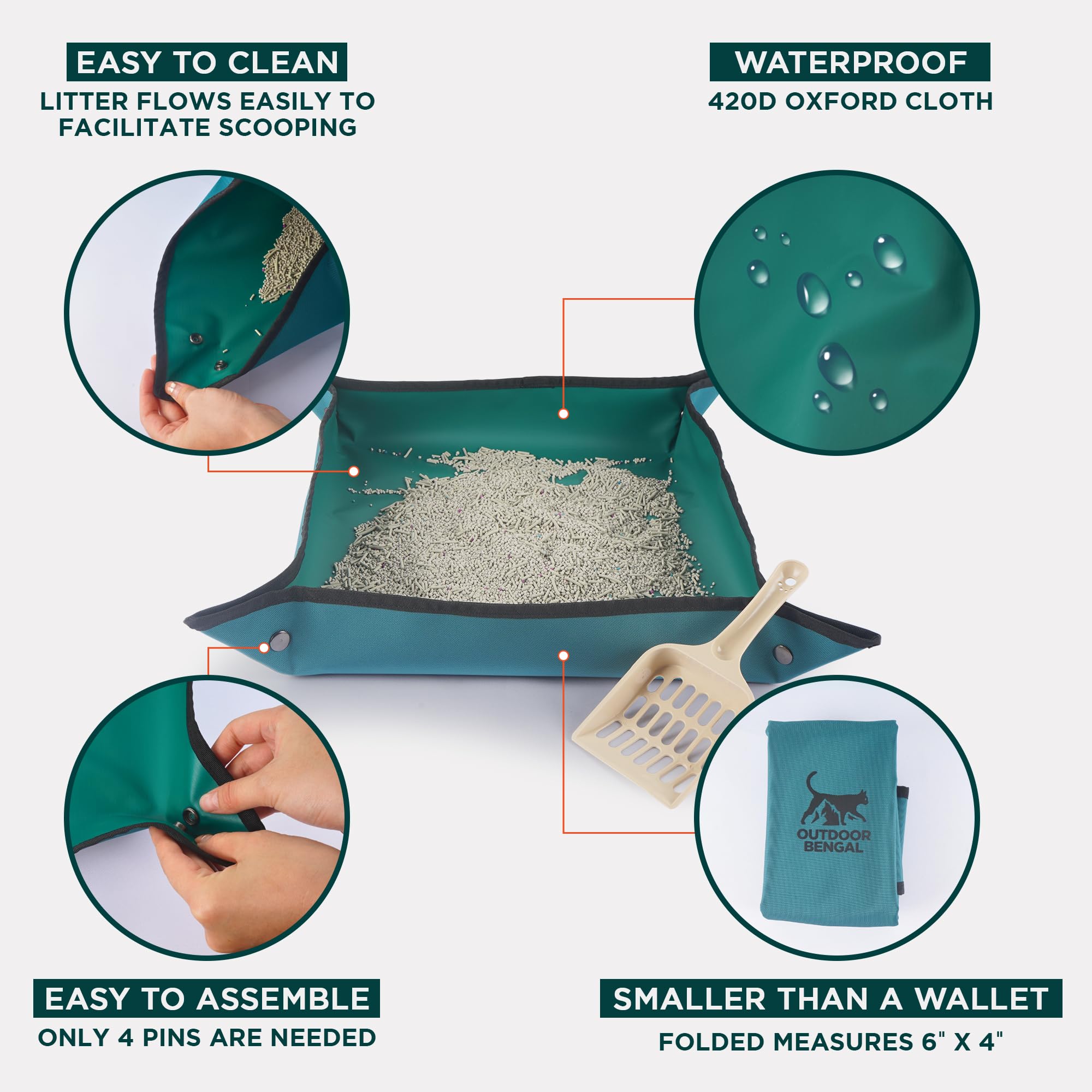 EASY TO CLEAN
LITTER FLOWS EASILY TO FACILITATE SCOOPING

WATERPROOF
420D OXFORD CLOTH

OUTDOOR BENGAL

EASY TO ASSEMBLE
ONLY 4 PINS ARE NEEDED

SMALLER THAN A WALLET
FOLDED MEASURES 6" X 4"