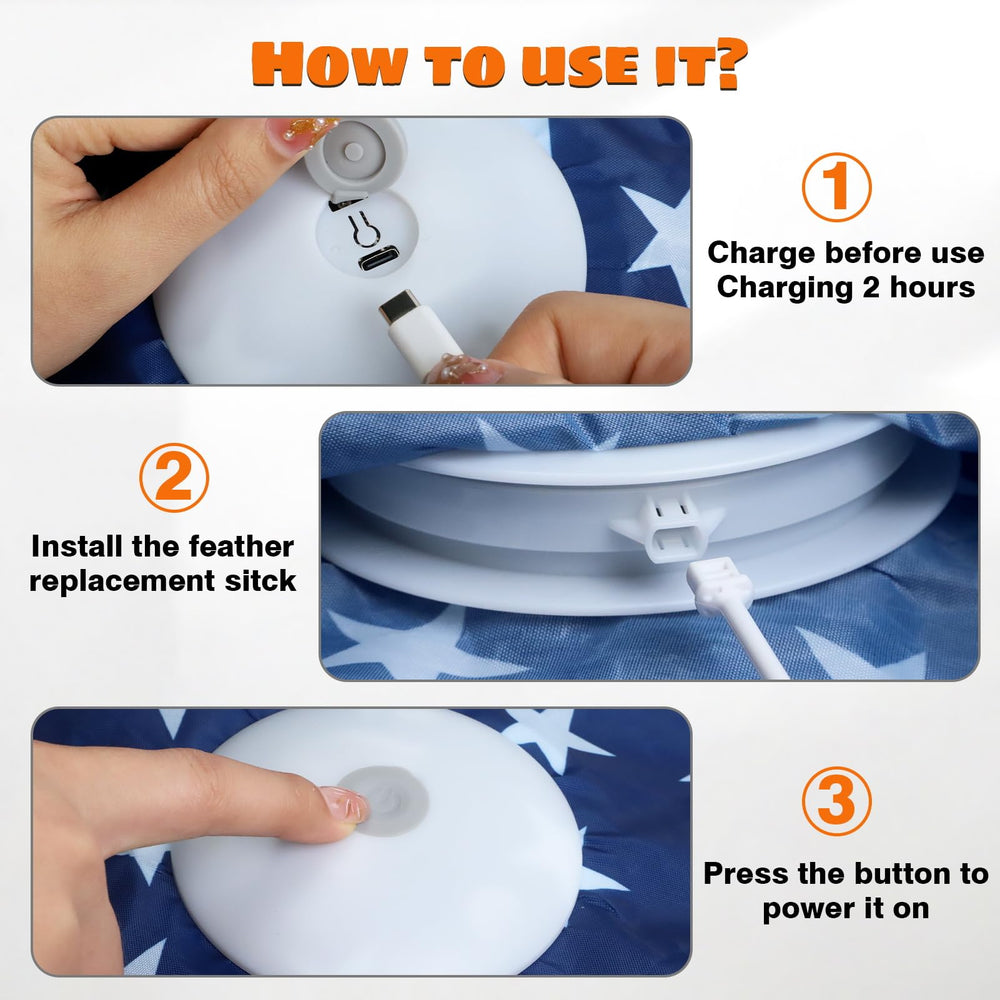 HOW TO USE IT?

1
Charge before use
Charging 2 hours

2
Install the feather replacement sitck

3
Press the button to power it on