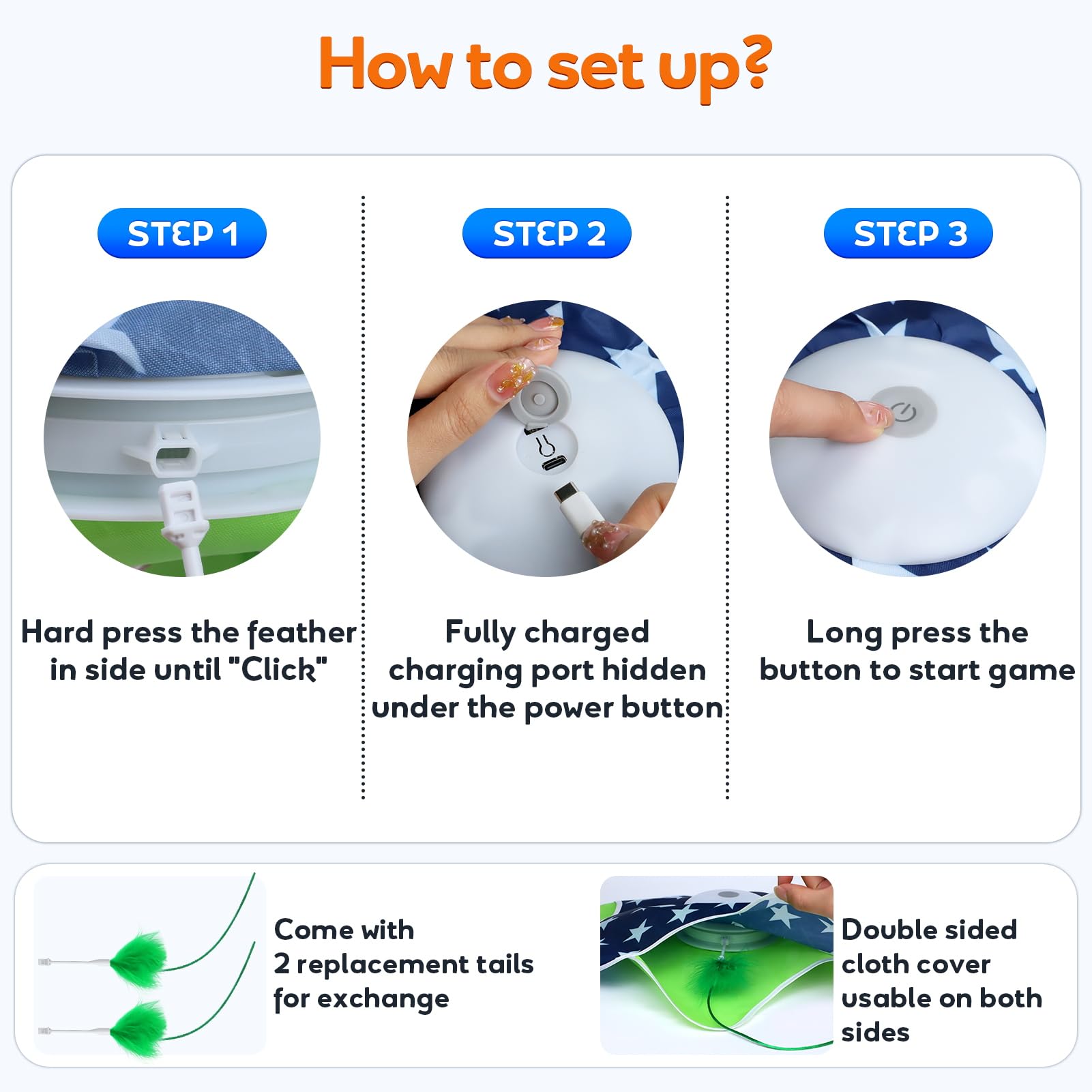 How to set up?

STEP 1

Hard press the feather in side until "Click"

STEP 2

Fully charged charging port hidden under the power button

STEP 3

Long press the button to start game

Come with 2 replacement tails for exchange

Double sided cloth cover usable on both sides