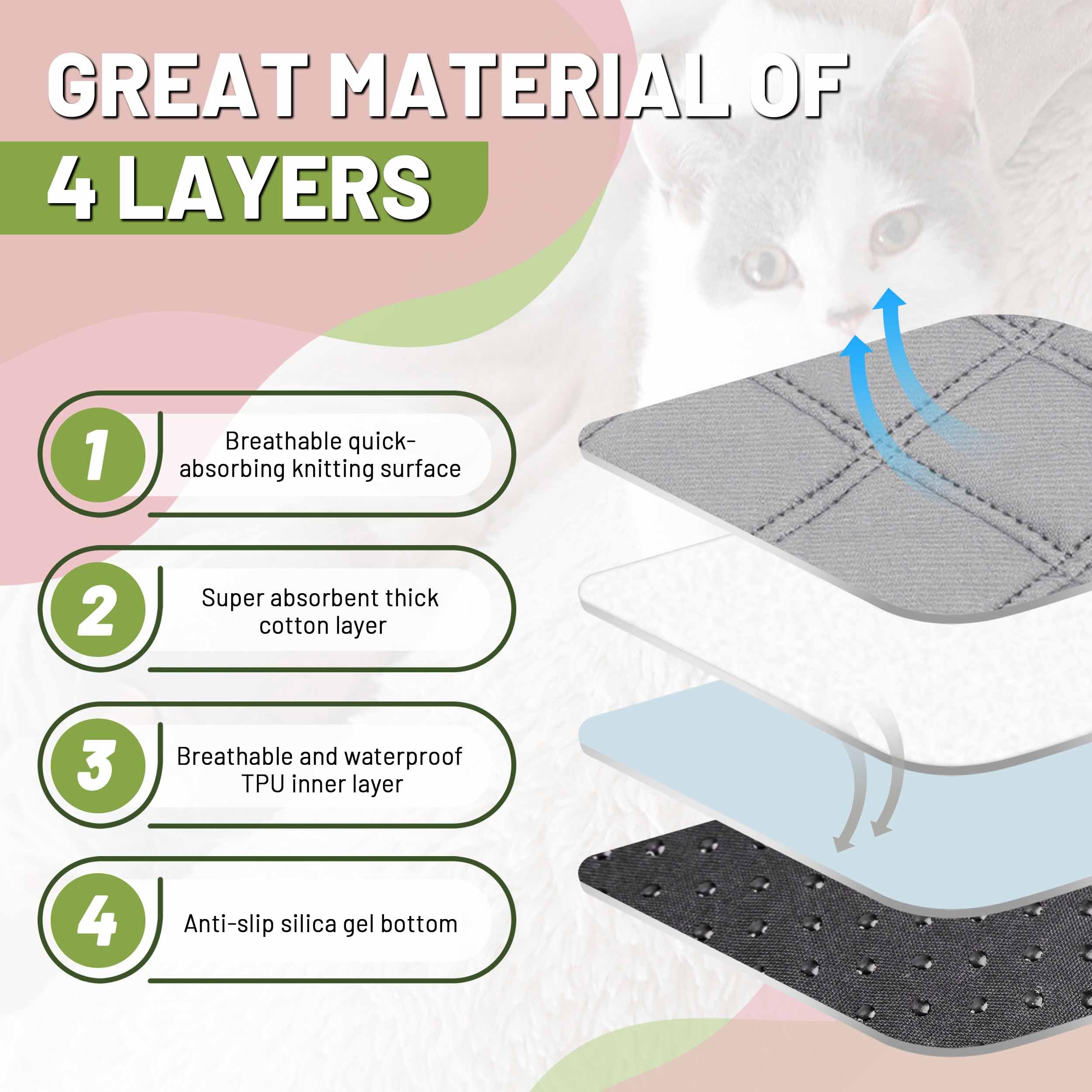 GREAT MATERIAL OF
4 LAYERS

1
Breathable quick-absorbing knitting surface

2
Super absorbent thick cotton layer

3
Breathable and waterproof TPU inner layer

4
Anti-slip silica gel bottom