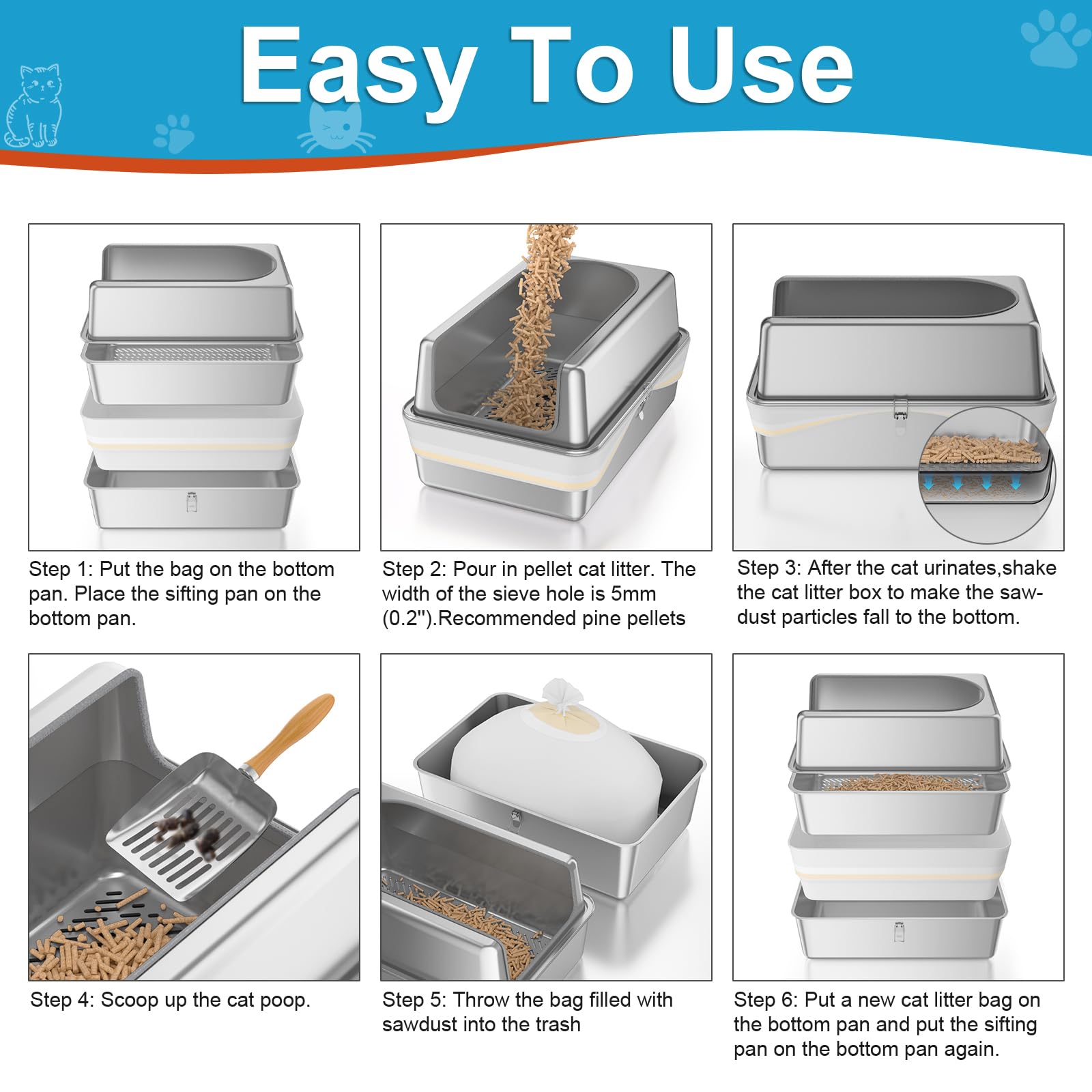 Easy To Use

Step 1: Put the bag on the bottom pan. Place the sifting pan on the bottom pan.

Step 2: Pour in pellet cat litter. The width of the sieve hole is 5mm (0.2").Recommended pine pellets

Step 3: After the cat urinates,shake the cat litter box to make the sawdust particles fall to the bottom.

Step 4: Scoop up the cat poop.

Step 5: Throw the bag filled with sawdust into the trash

Step 6: Put a new cat litter bag on the bottom pan and put the sifting pan on the bottom pan again.