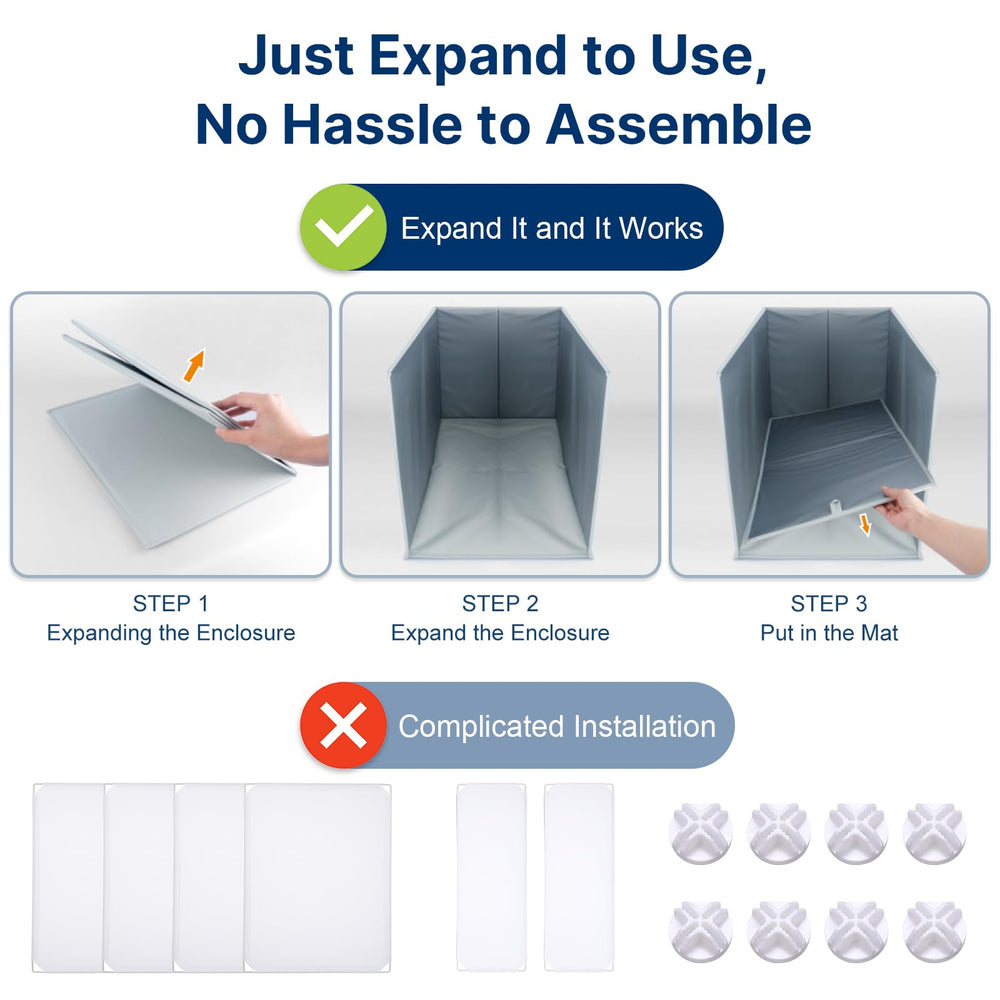 Just Expand to Use,
No Hassle to Assemble

Expand It and It Works

STEP 1
Expanding the Enclosure

STEP 2
Expand the Enclosure

STEP 3
Put in the Mat

Complicated Installation