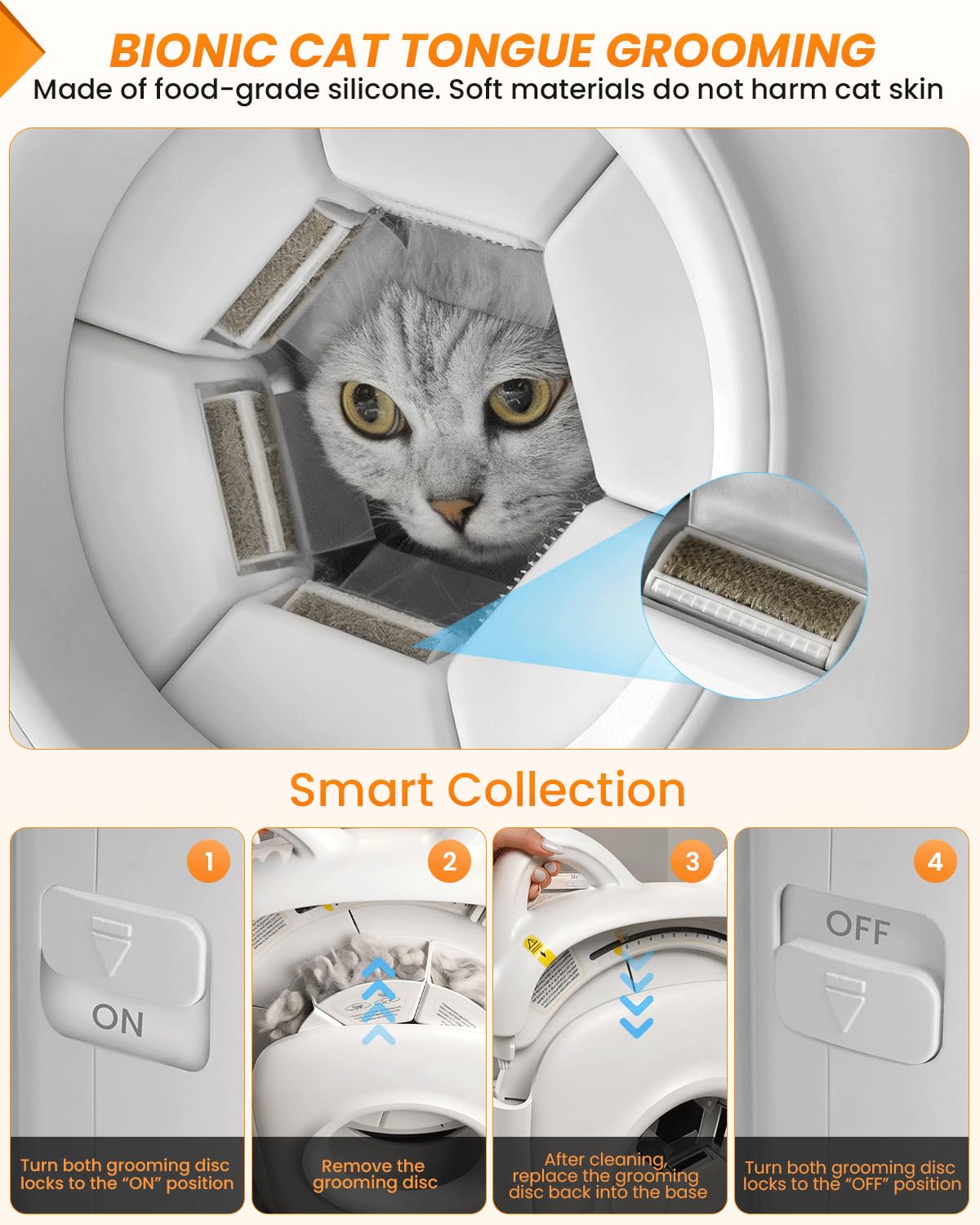 BIONIC CAT TONGUE GROOMING
Made of food-grade silicone. Soft materials do not harm cat skin

Smart Collection

1
ON
Turn both grooming disc locks to the "ON" position

2
Remove the grooming disc

3
After cleaning, replace the grooming disc back into the base

4
OFF
Turn both grooming disc locks to the "OFF" position