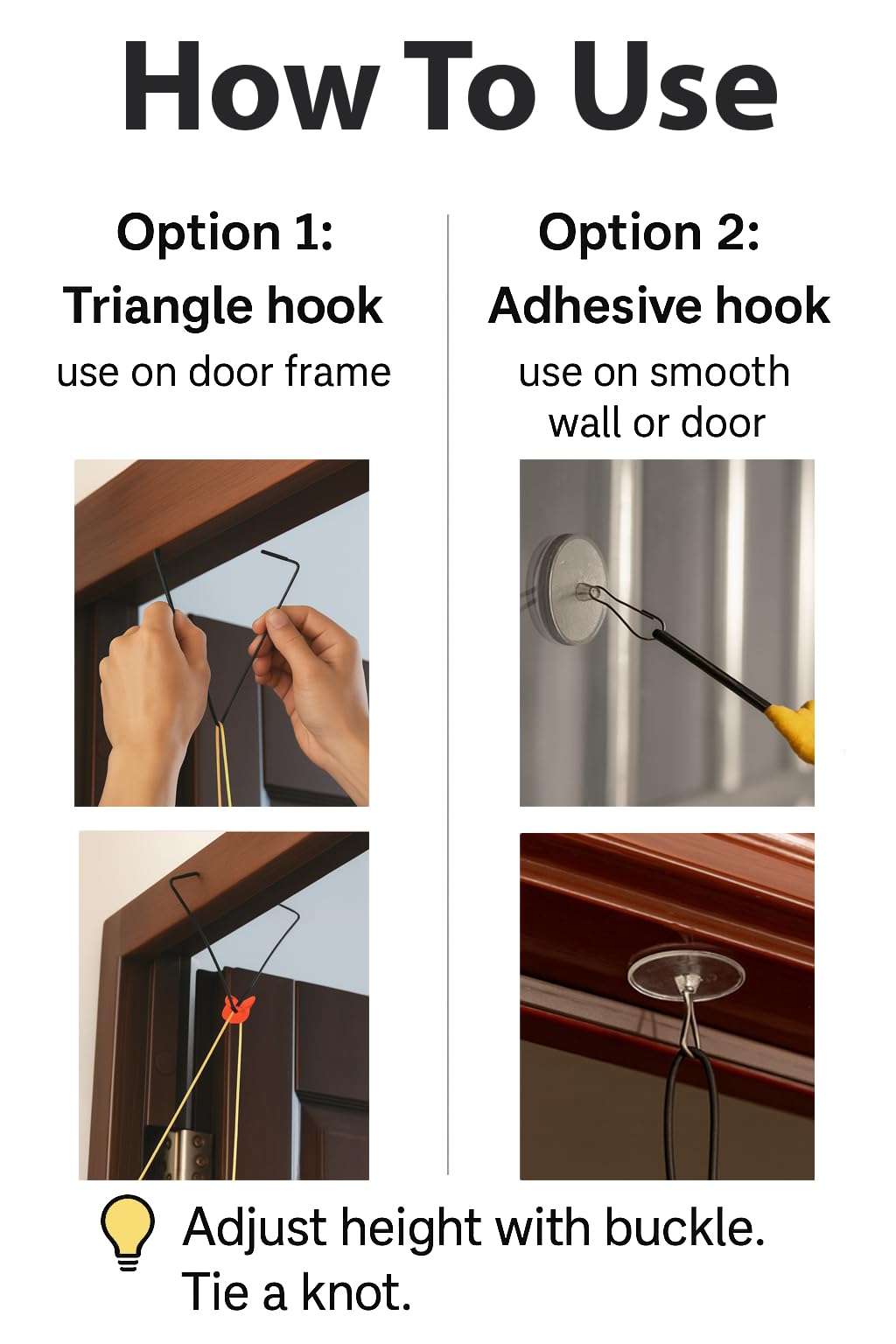 How To Use

Option 1:
Triangle hook
use on door frame

Option 2:
Adhesive hook
use on smooth wall or door

Adjust height with buckle.
Tie a knot.