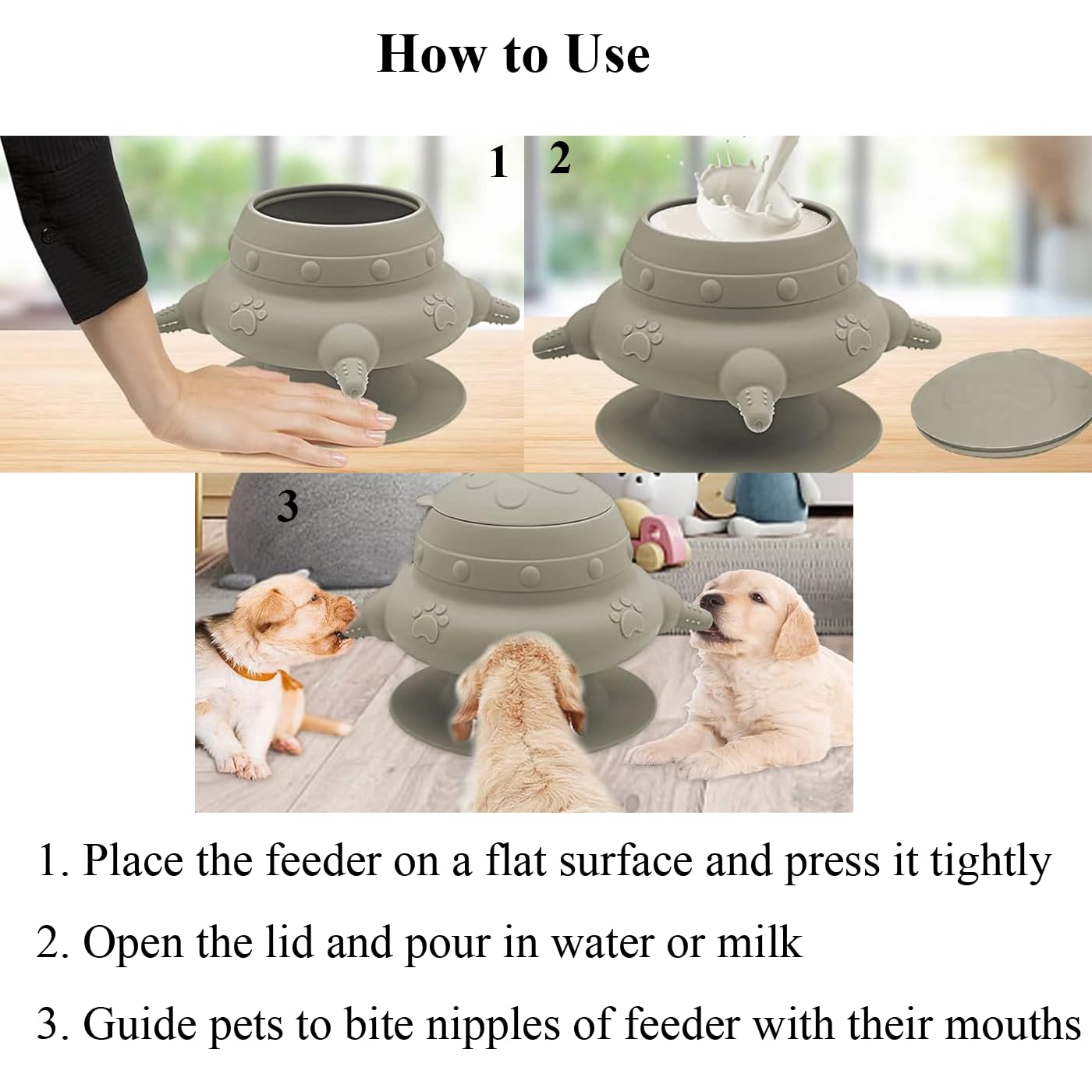 How to Use

1

2

3

1. Place the feeder on a flat surface and press it tightly

2. Open the lid and pour in water or milk

3. Guide pets to bite nipples of feeder with their mouths