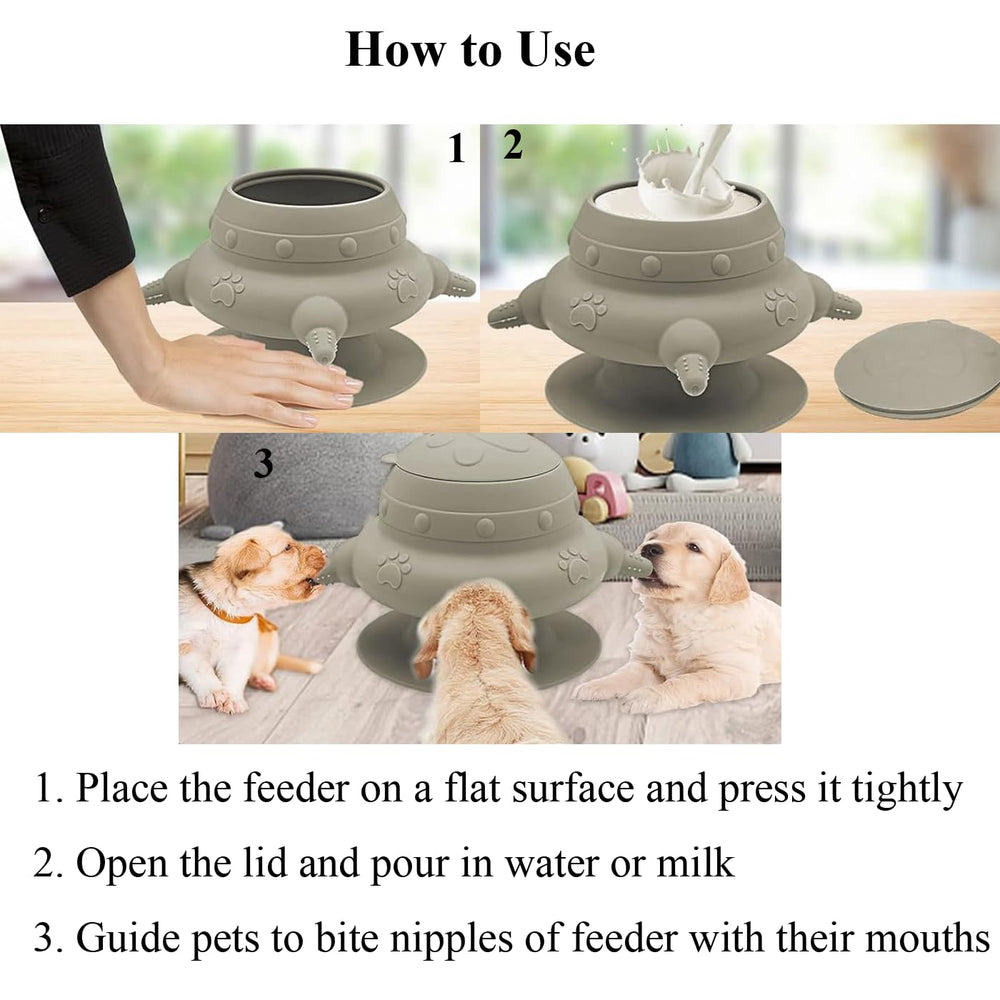 How to Use

1

2

3

1. Place the feeder on a flat surface and press it tightly

2. Open the lid and pour in water or milk

3. Guide pets to bite nipples of feeder with their mouths