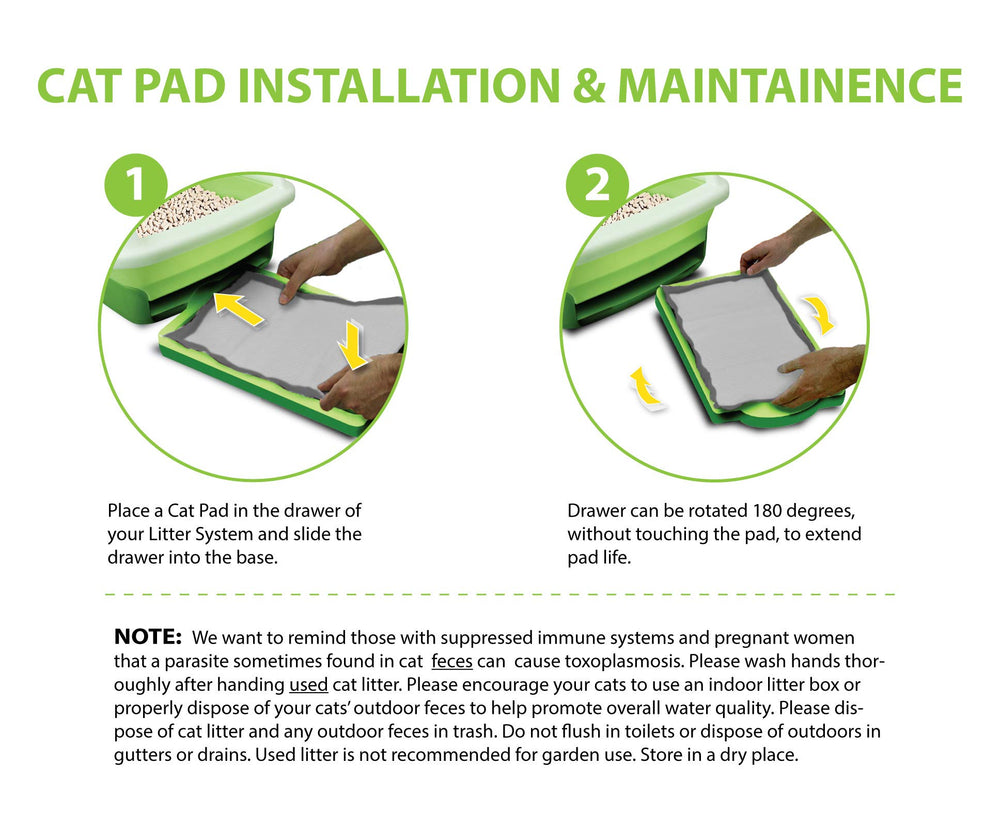 CAT PAD INSTALLATION & MAINTAINENCE

1

Place a Cat Pad in the drawer of your Litter System and slide the drawer into the base.

2

Drawer can be rotated 180 degrees, without touching the pad, to extend pad life.

NOTE: We want to remind those with suppressed immune systems and pregnant women that a parasite sometimes found in cat feces can cause toxoplasmosis. Please wash hands thoroughly after handing used cat litter. Please encourage your cats to use an indoor litter box or properly dispose of your cats' outdoor feces to help promote overall water quality. Please dispose of cat litter and any outdoor feces in trash. Do not flush in toilets or dispose of outdoors in gutters or drains. Used litter is not recommended for garden use. Store in a dry place.