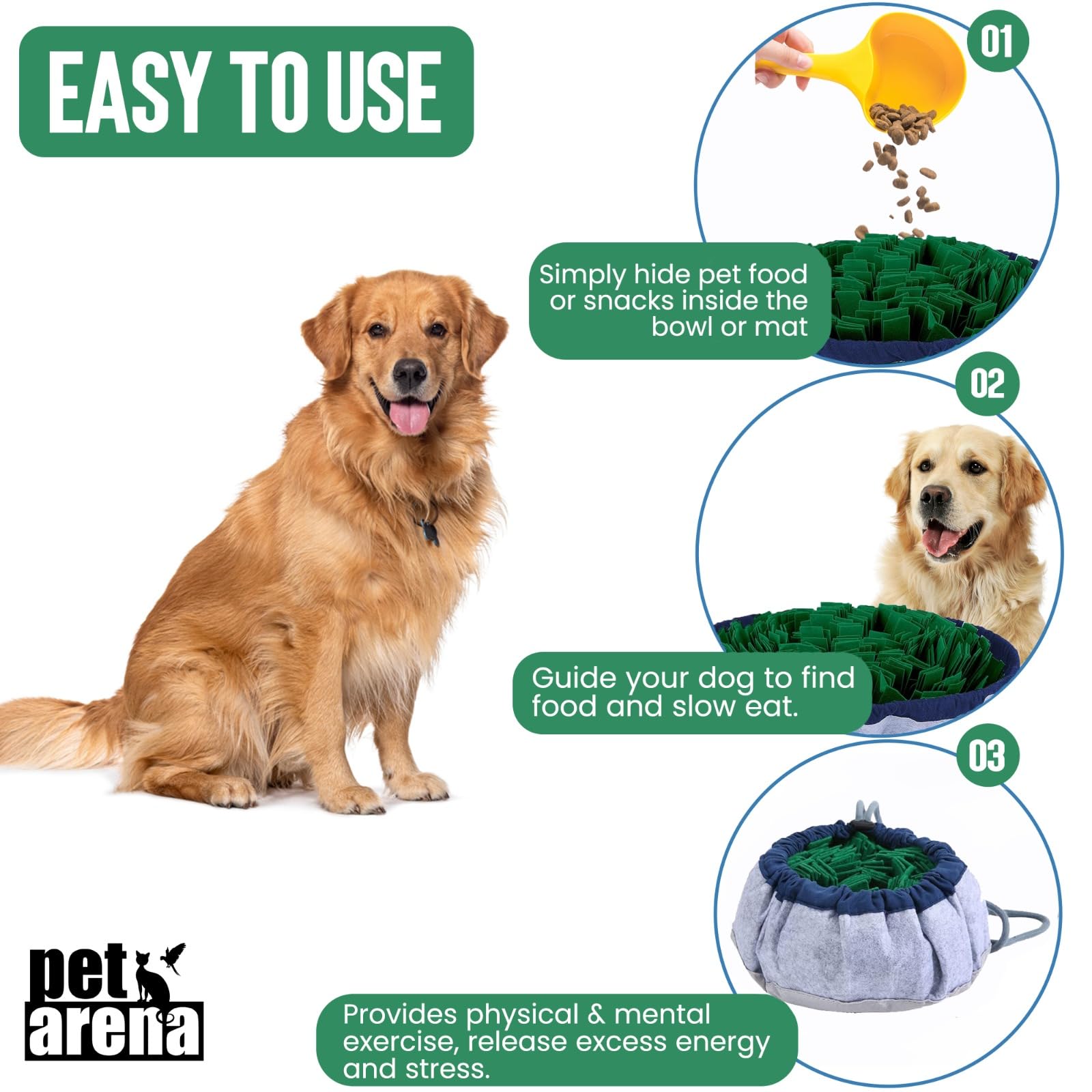 EASY TO USE

01

Simply hide pet food or snacks inside the bowl or mat

02

Guide your dog to find food and slow eat.

03

Provides physical & mental exercise, release excess energy and stress.

pet arena