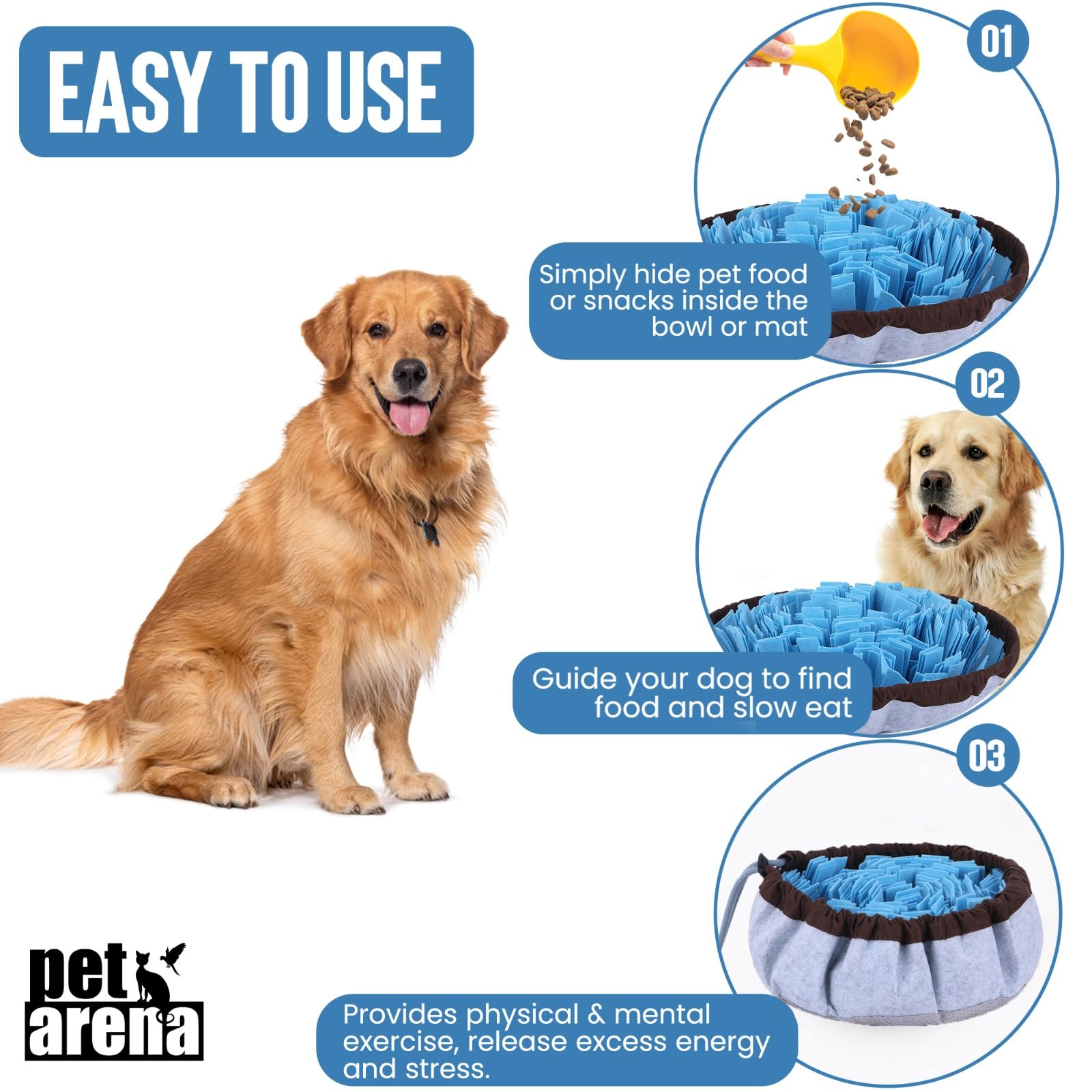 EASY TO USE

01

Simply hide pet food or snacks inside the bowl or mat

02

Guide your dog to find food and slow eat

03

Provides physical & mental exercise, release excess energy and stress.

pet arena