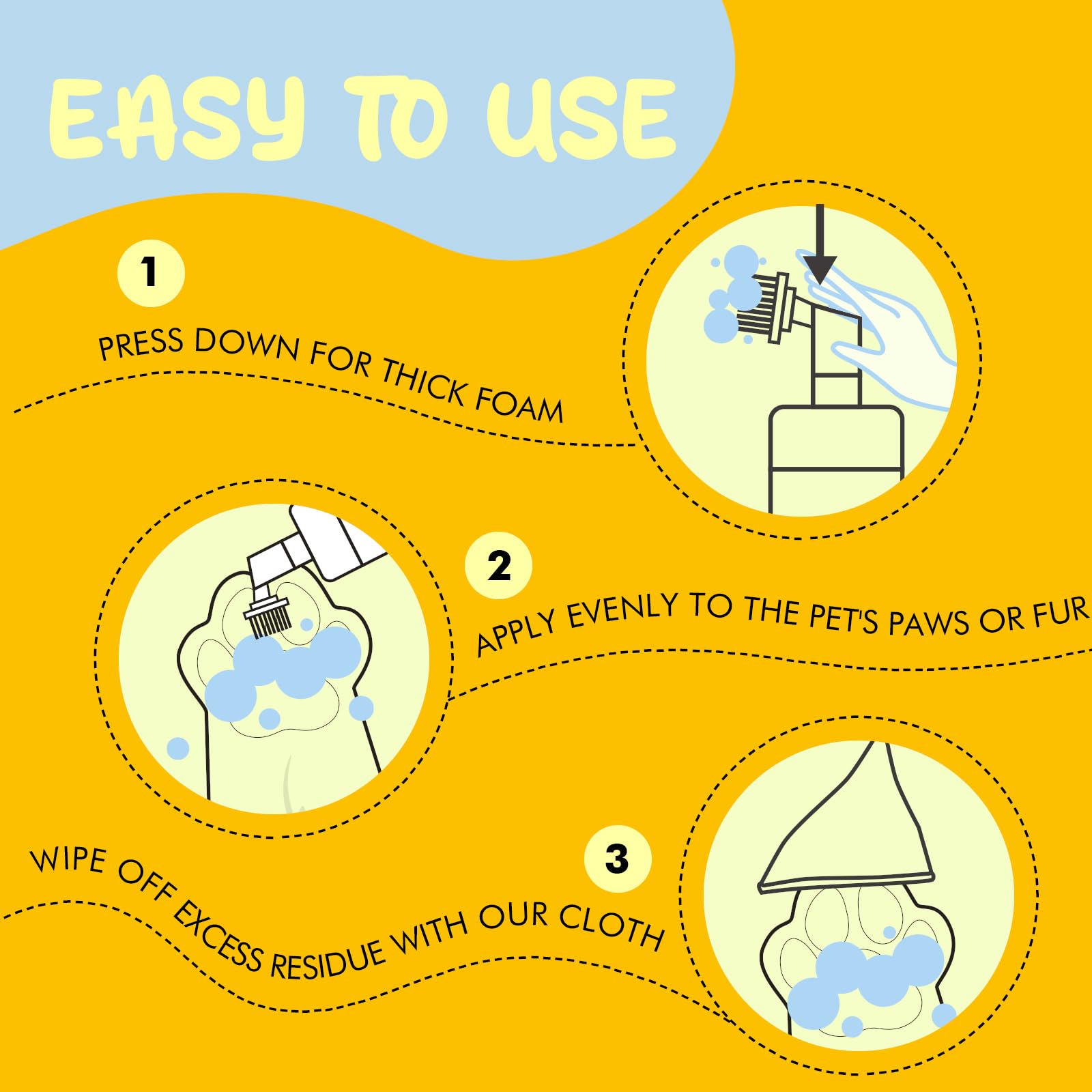 EASY TO USE

1

PRESS DOWN FOR THICK FOAM

2

APPLY EVENLY TO THE PET'S PAWS OR FUR

3

WIPE OFF EXCESS RESIDUE WITH OUR CLOTH