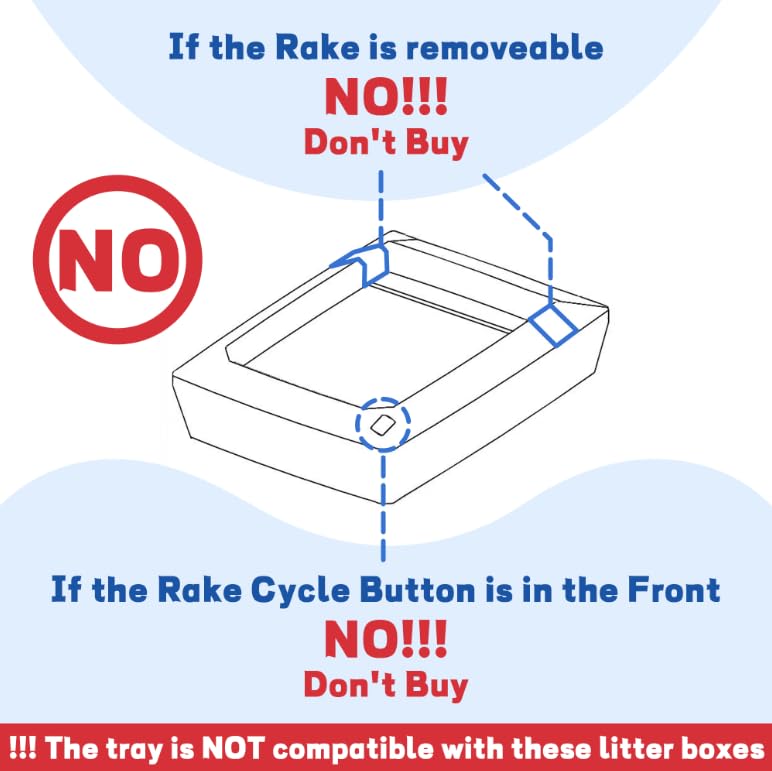 If the Rake is removeable
NO!!!
Don't Buy

NO

If the Rake Cycle Button is in the Front
NO!!!
Don't Buy

!!! The tray is NOT compatible with these litter boxes