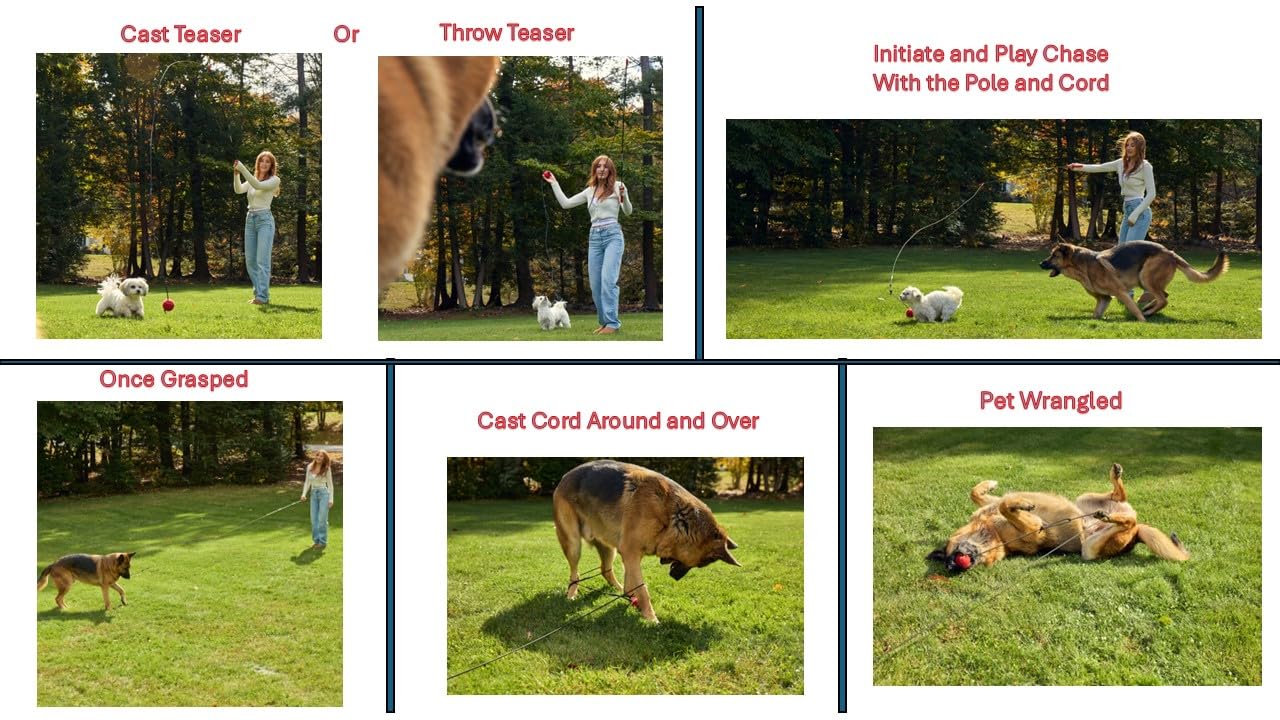 Cast Teaser Or Throw Teaser

Initiate and Play Chase
With the Pole and Cord

Once Grasped

Cast Cord Around and Over

Pet Wrangled