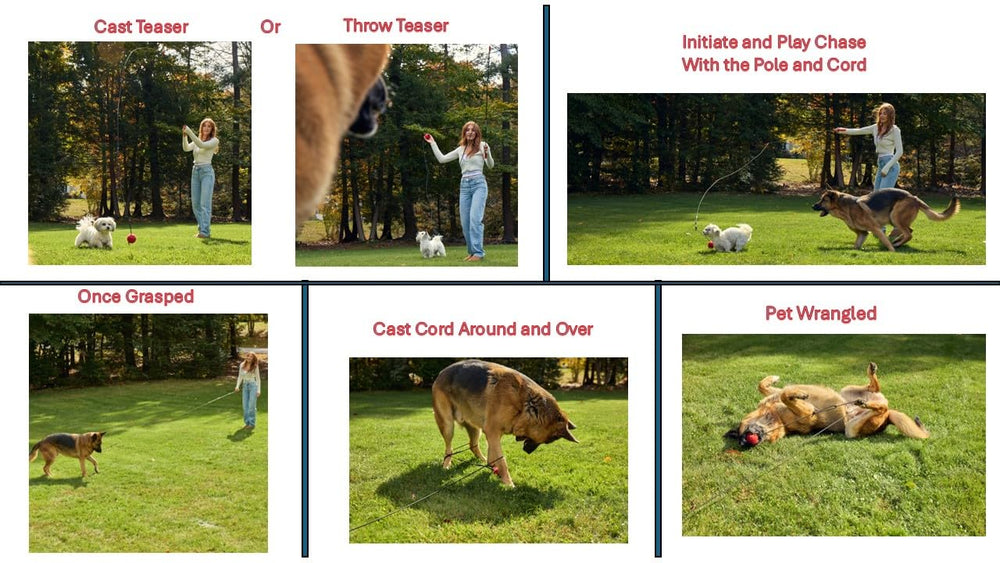 Cast Teaser Or Throw Teaser

Initiate and Play Chase With the Pole and Cord

Once Grasped

Cast Cord Around and Over

Pet Wrangled